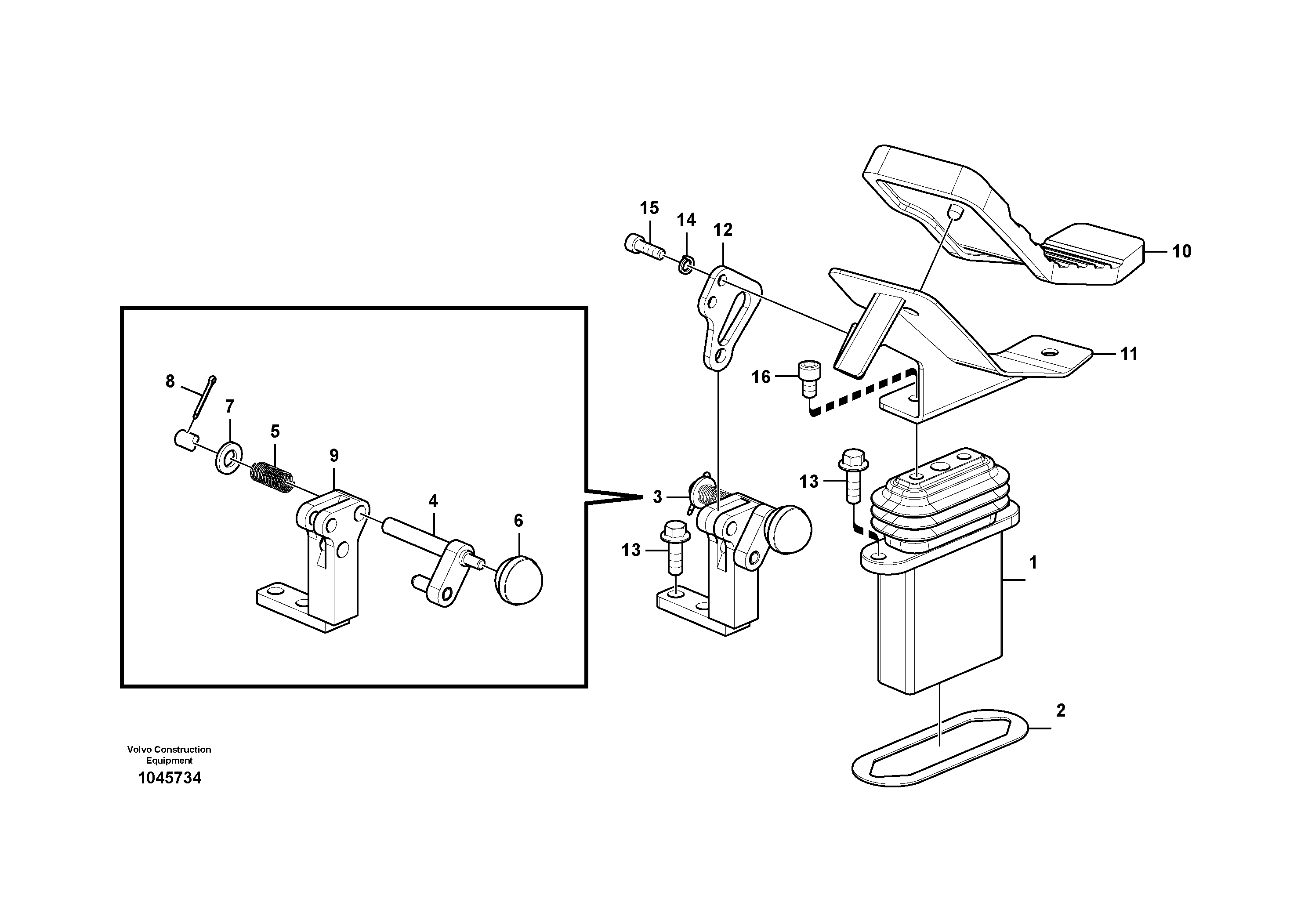 15
14
12
10
11
16
8
7
5
9
4
6
3
13
13
1
2
Volvo Construction Equipment
1045734