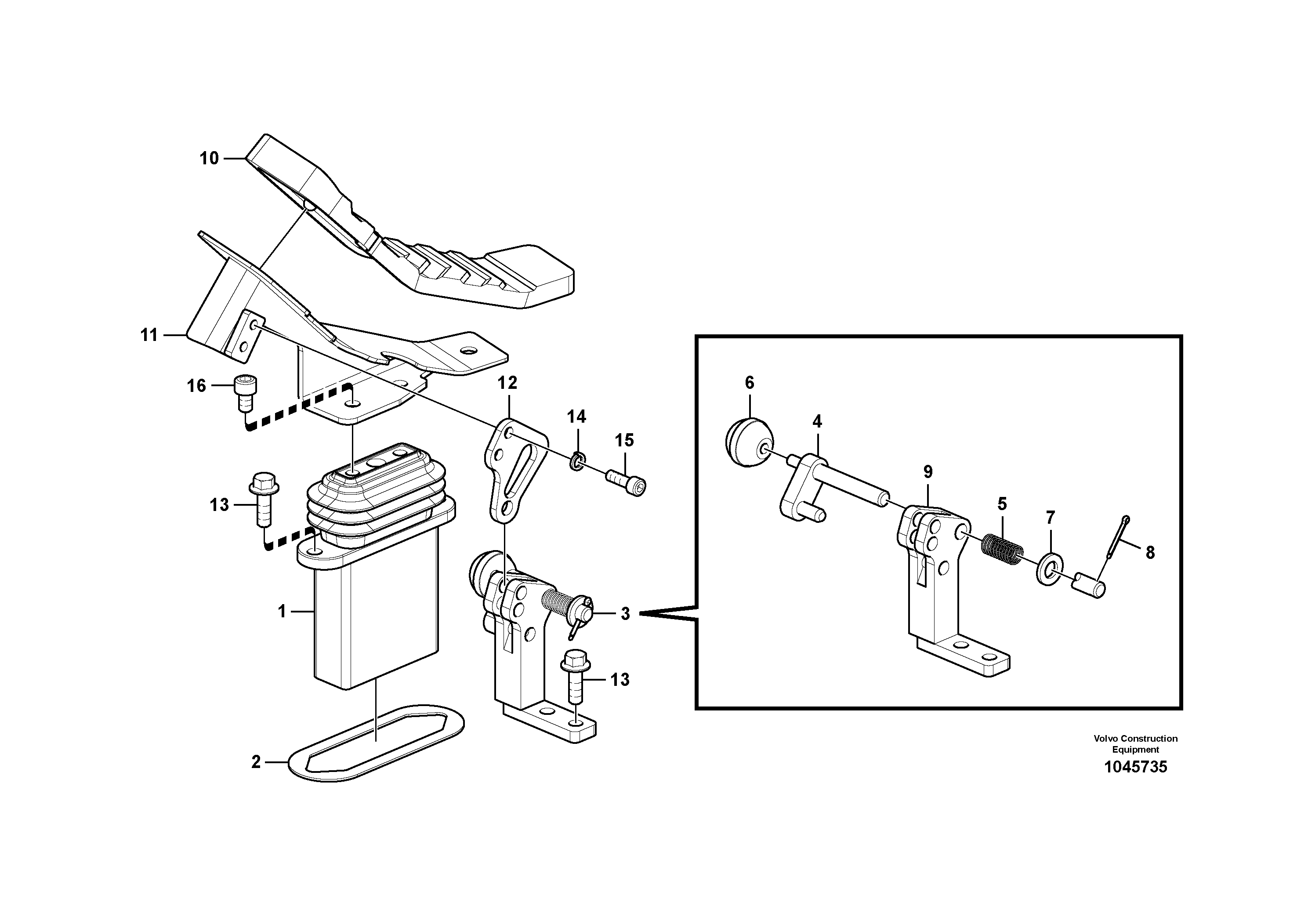 10
11
16
12
14
15
13
1
3
13
2
6
4
9
5
7
8
Volvo Construction Equipment
1045735