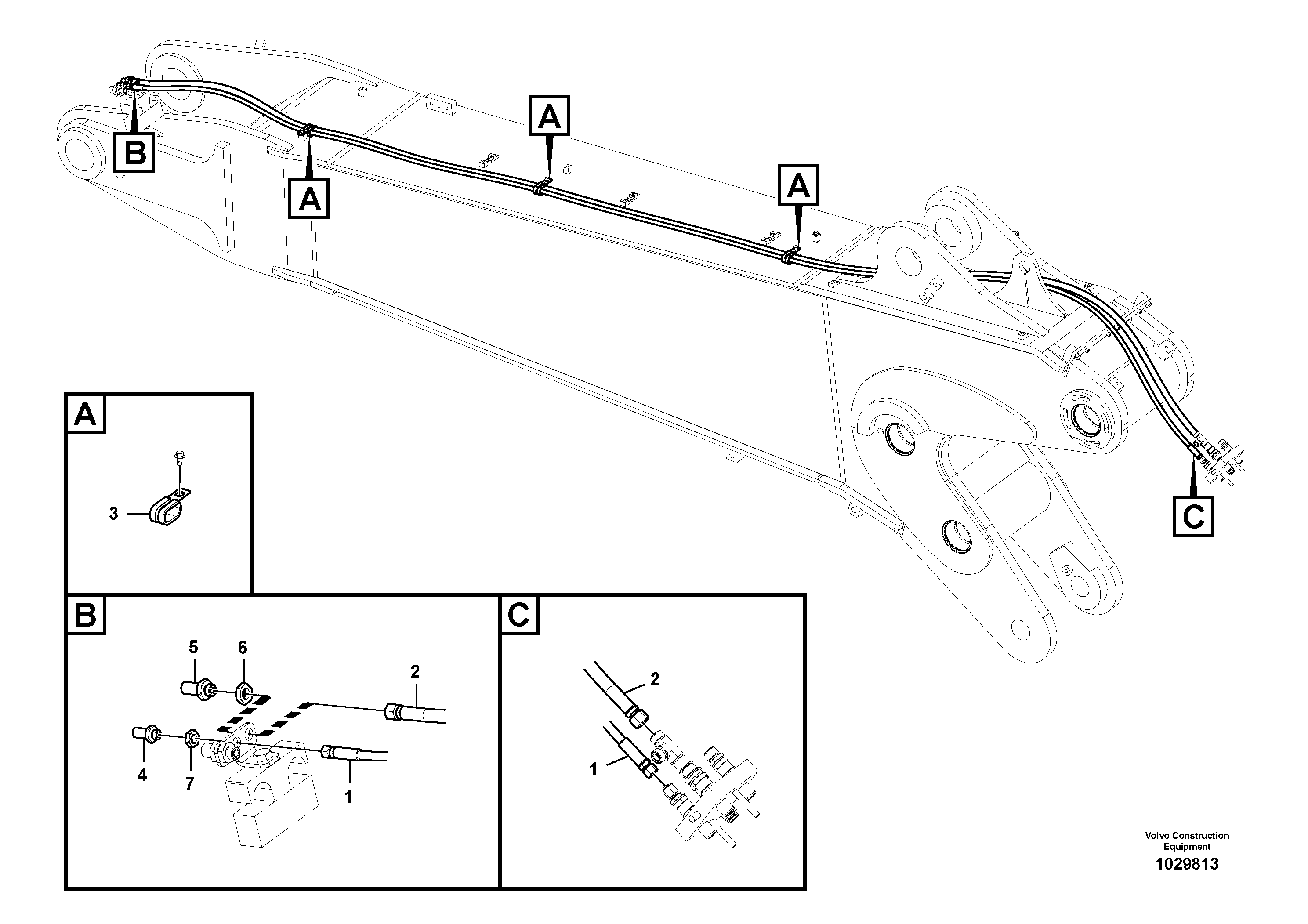 B
A
A
A
C

A
3

B
5
6
2
4
7
1

C
2
1

Volvo Construction Equipment
1029813