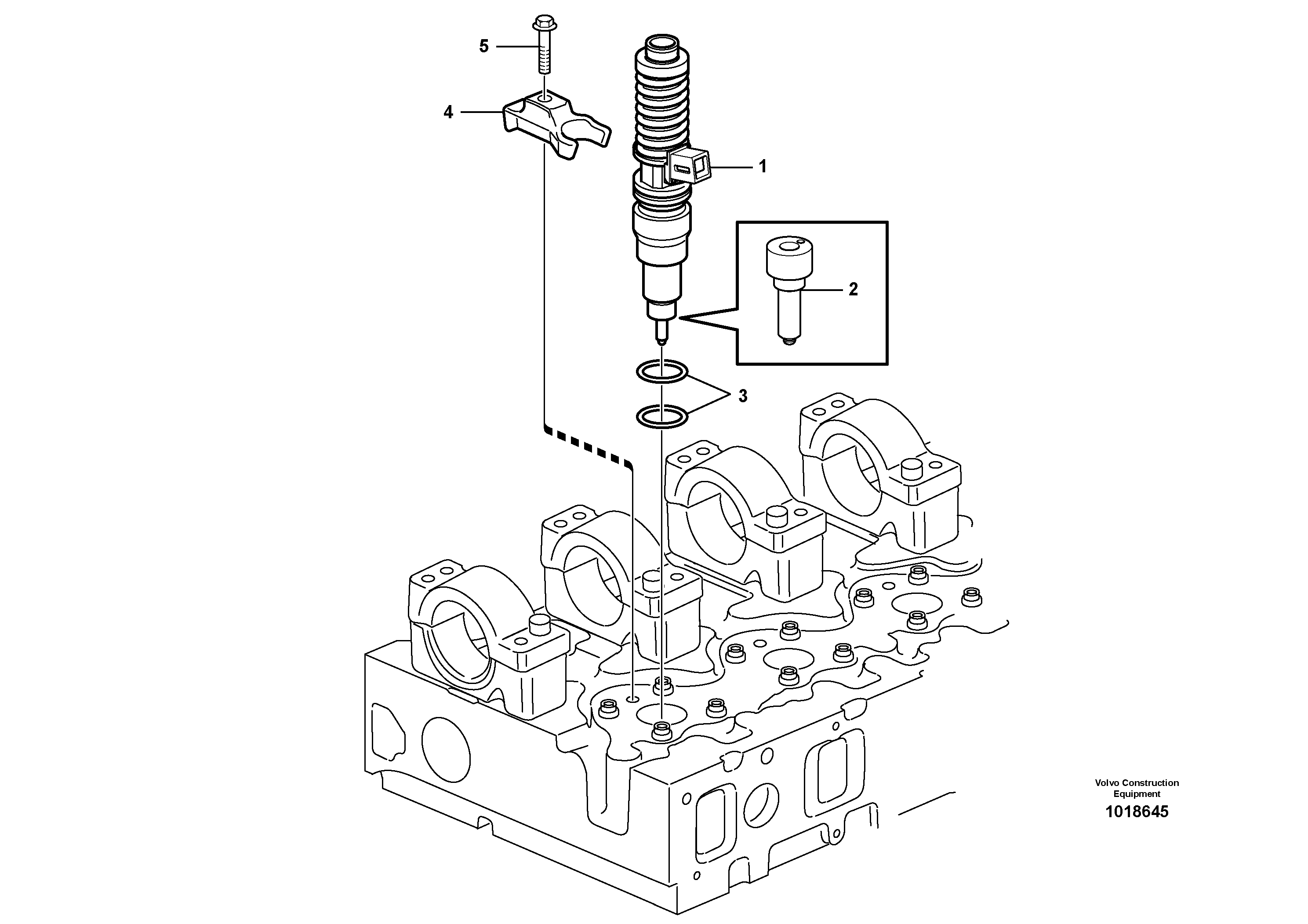 5

4

1

2

3

Volvo Construction Equipment
1018645