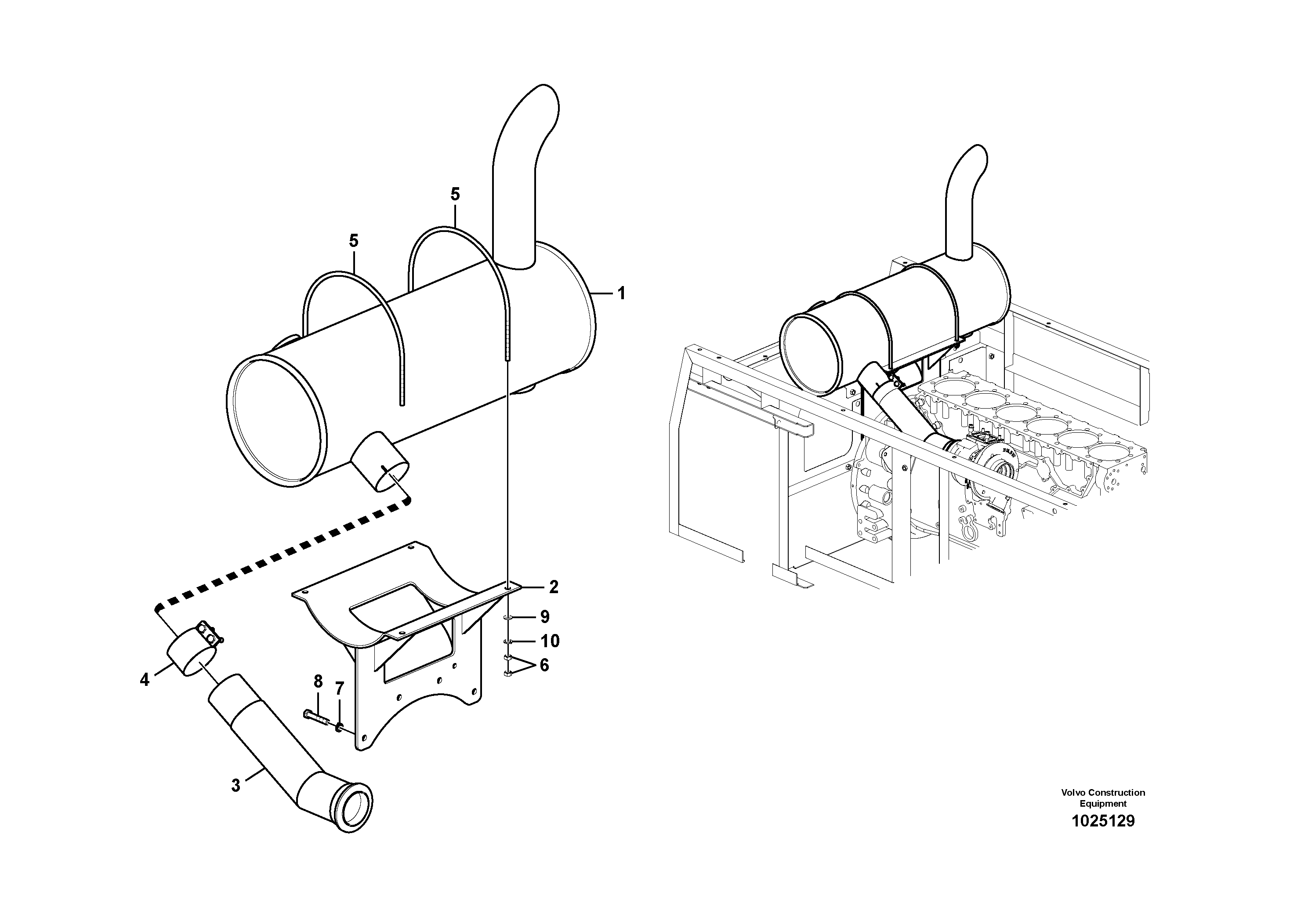 5
5
1
2
9
10
6
4
8
7
3

Volvo Construction Equipment
1025129