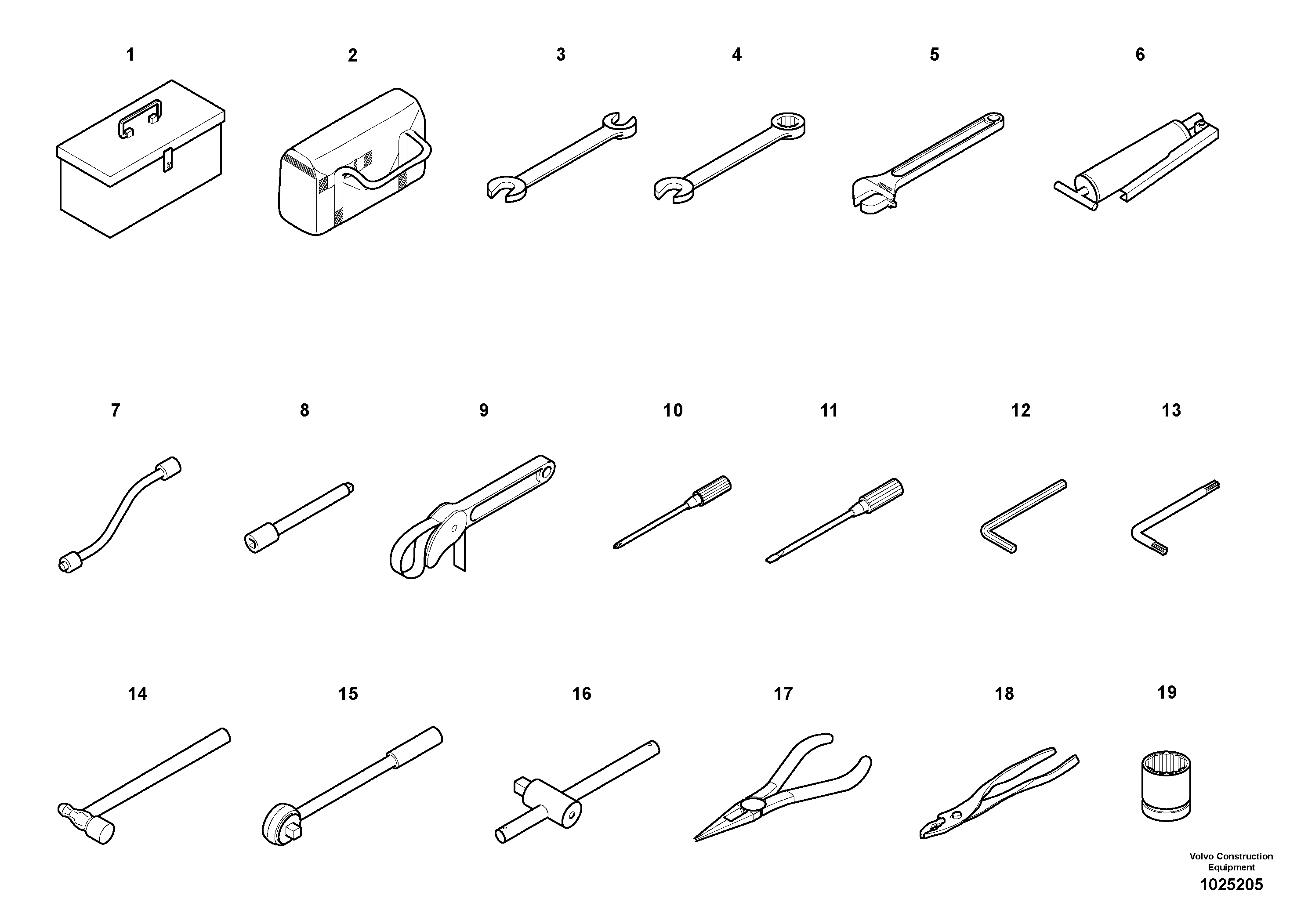 1 2 3 4 5 6

7 8 9 10 11 12 13

14 15 16 17 18 19

Volvo Construction Equipment

1025205