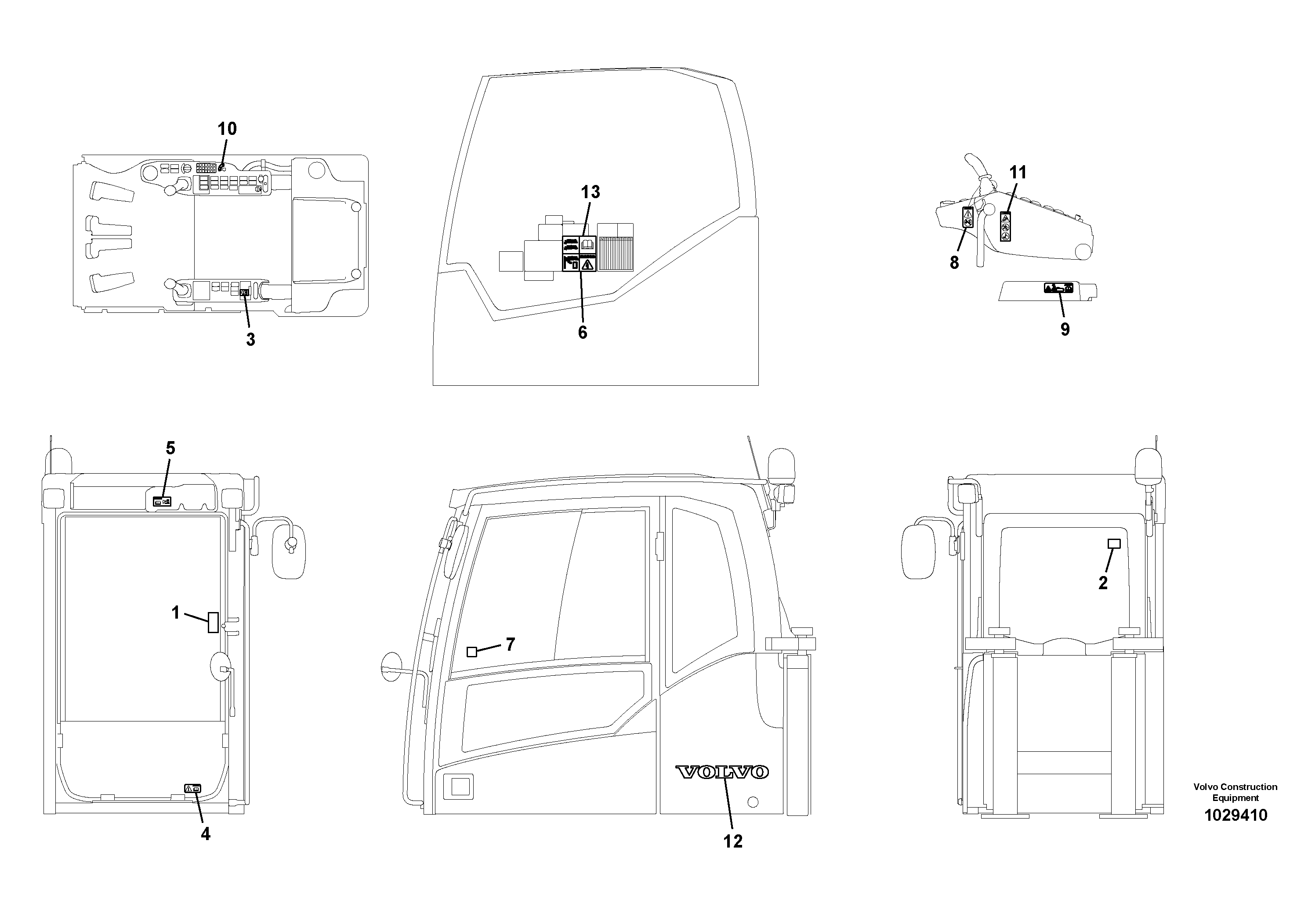 10

3

13

6

11

8

9

5

1

4

7

VOLVO

12

2

Volvo Construction Equipment

1029410