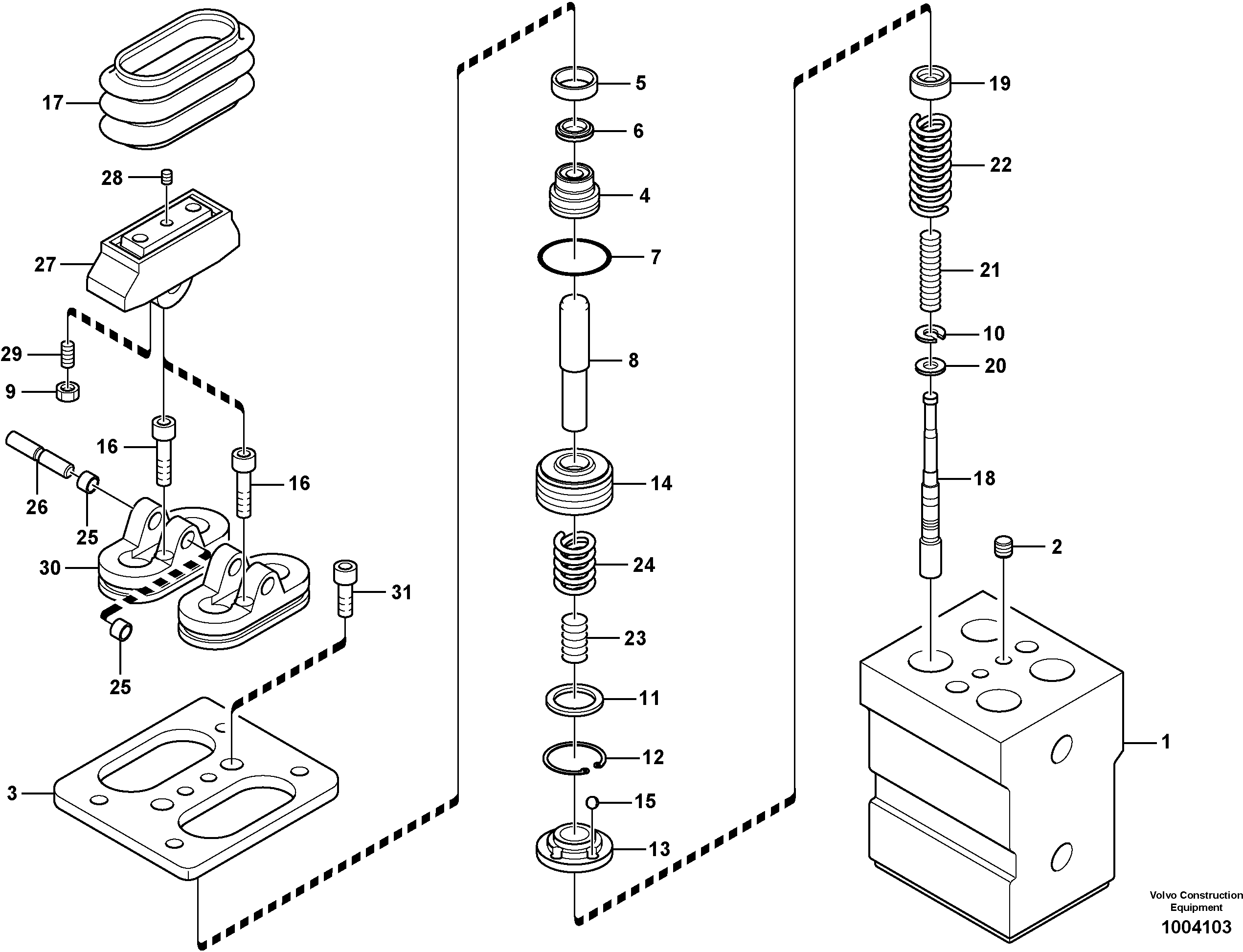 17
28
27
29
9
16
16
26
25
30
31
25
3
5
6
4
7
8
14
24
23
11
12
15
13
19
22
21
10
20
18
2
1
Volvo Construction Equipment
1004103