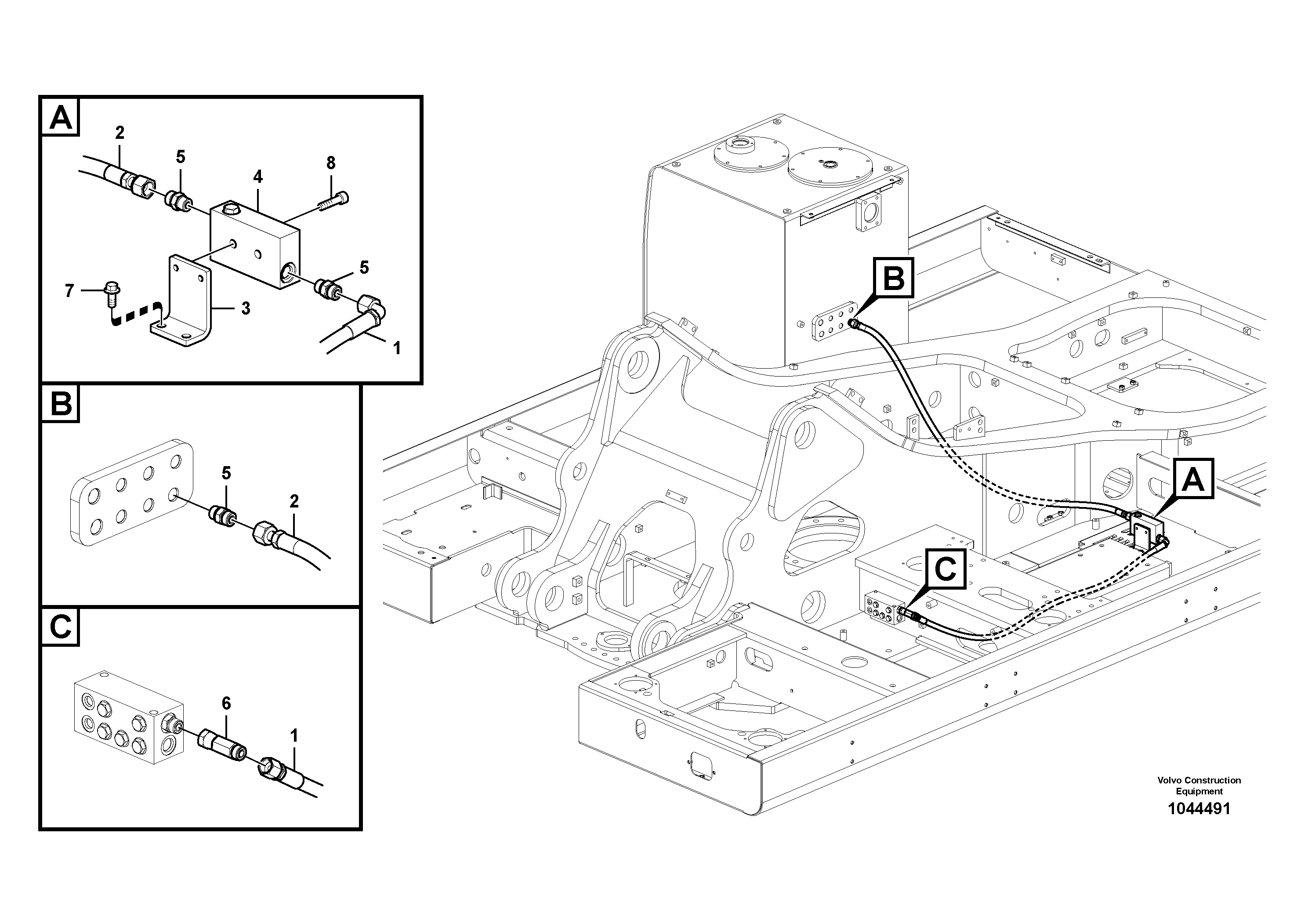 A
2
5
4
8
5
7
3
1

B
5
2

C
6
1

B
A
C

Volvo Construction Equipment
1044491