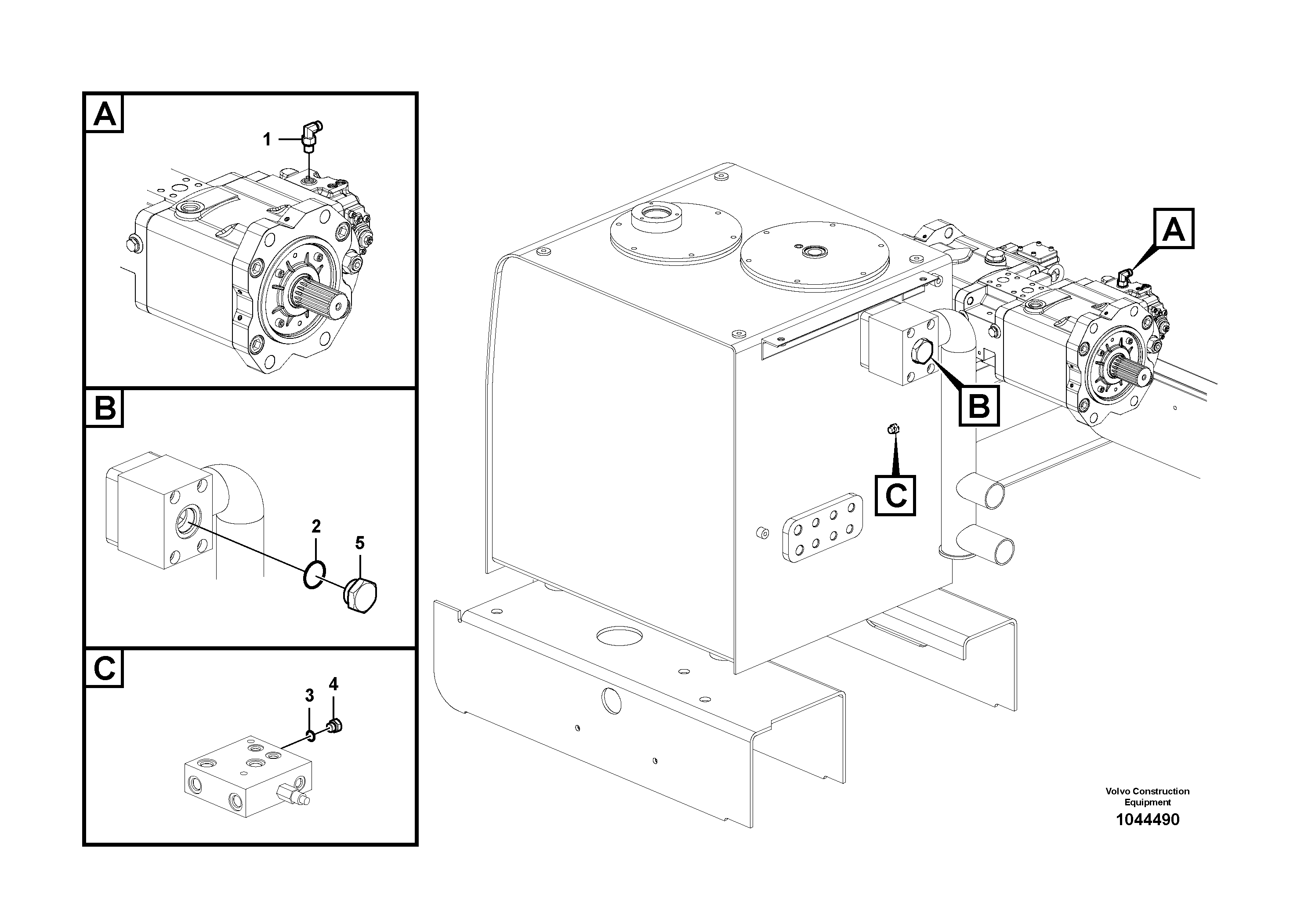 A

1

B

2

5

C

3

4

A

B

C

Volvo Construction Equipment

1044490