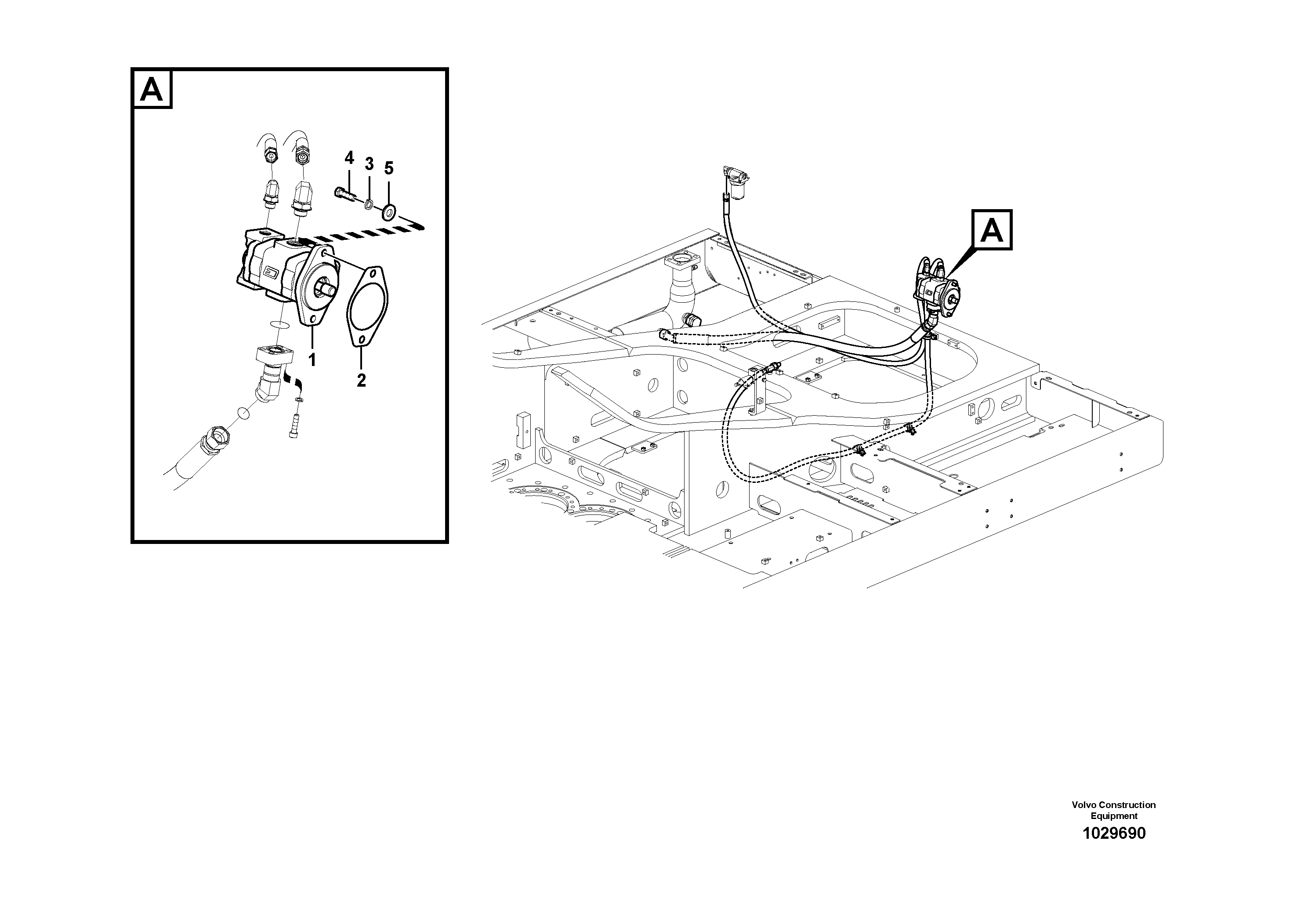 A

4 3 5

1

2

A

Volvo Construction Equipment

1029690