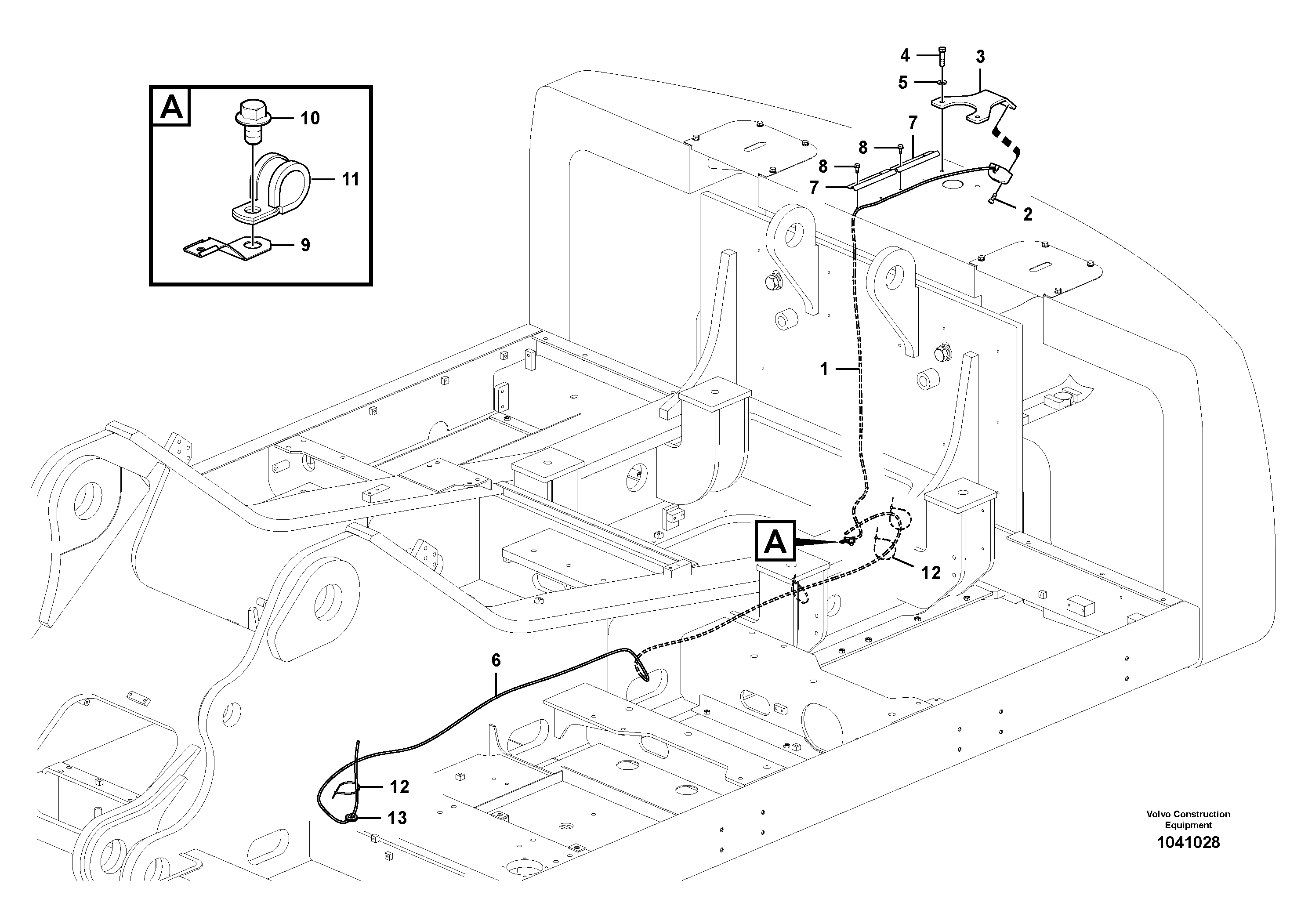 A
10
11
9
4
3
5
7
8
8
7
2
1
A
12
6
12
13
Volvo Construction Equipment
1041028