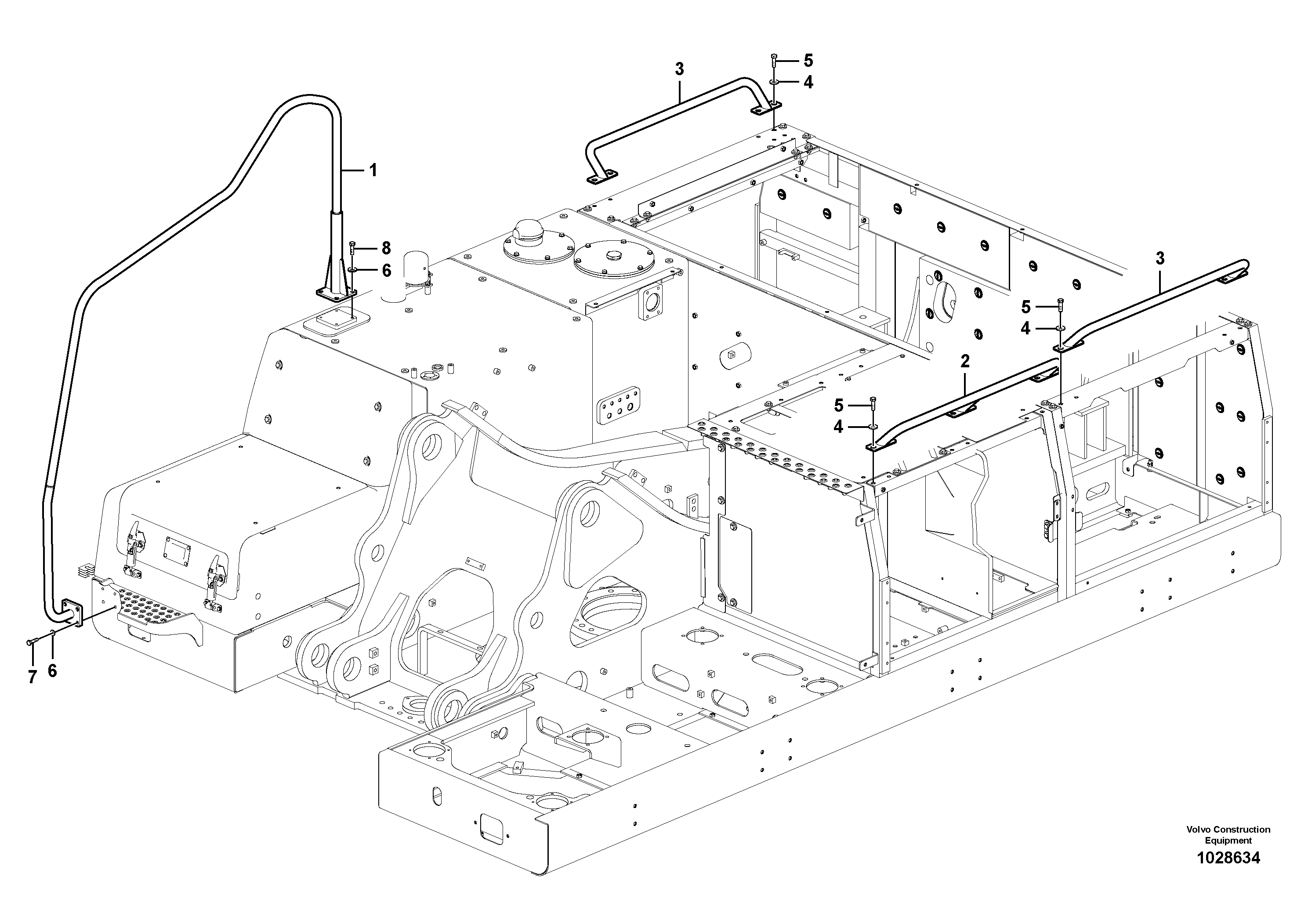 3
5
4
1
8
6
3
5
4
2
5
4
7
6

Volvo Construction Equipment
1028634