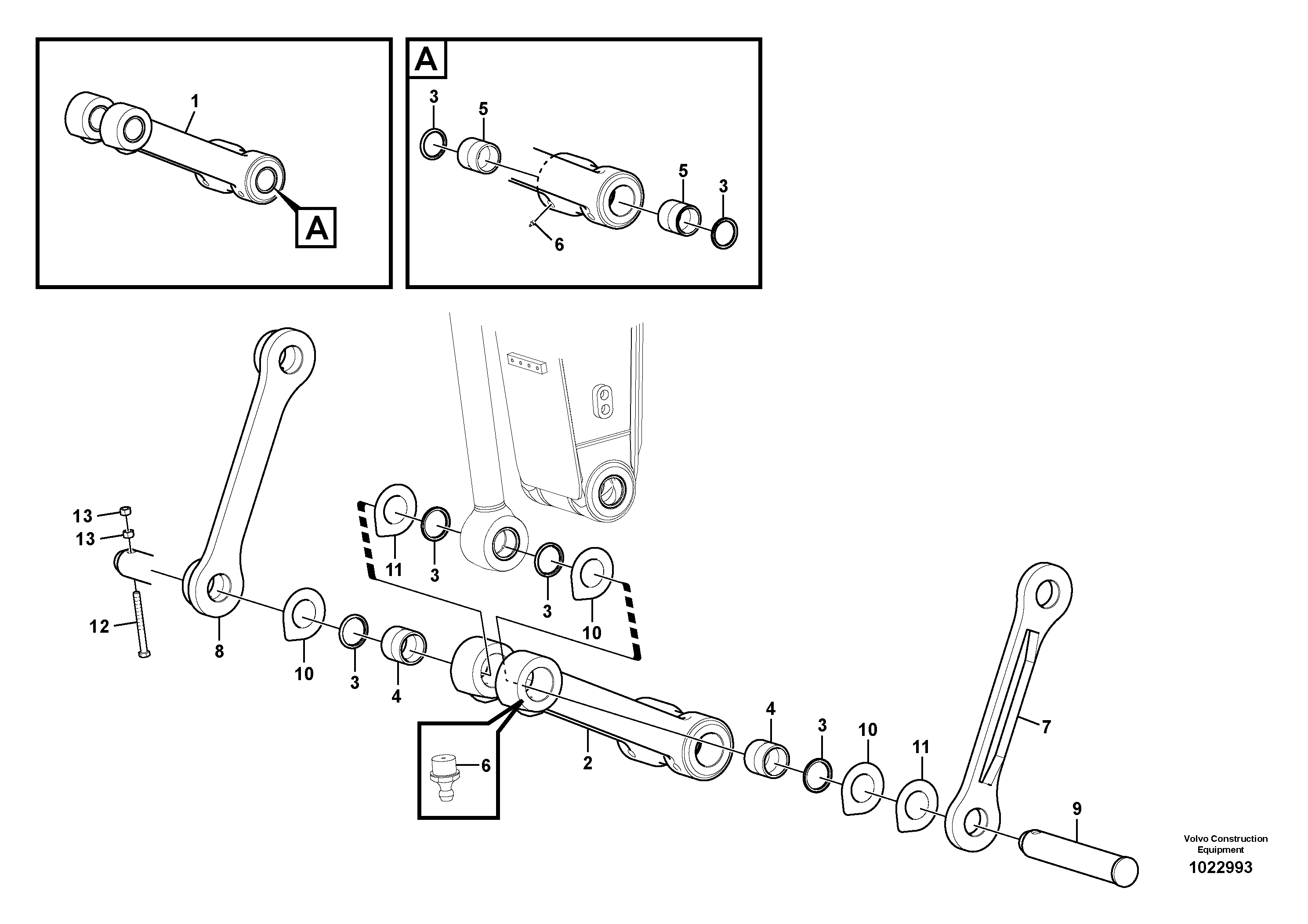 1

A

A

3

5

5

3

6

13

13

12

8

11

3

3

10

10

3

4

6

2

4

3

10

11

7

9

Volvo Construction Equipment

1022993