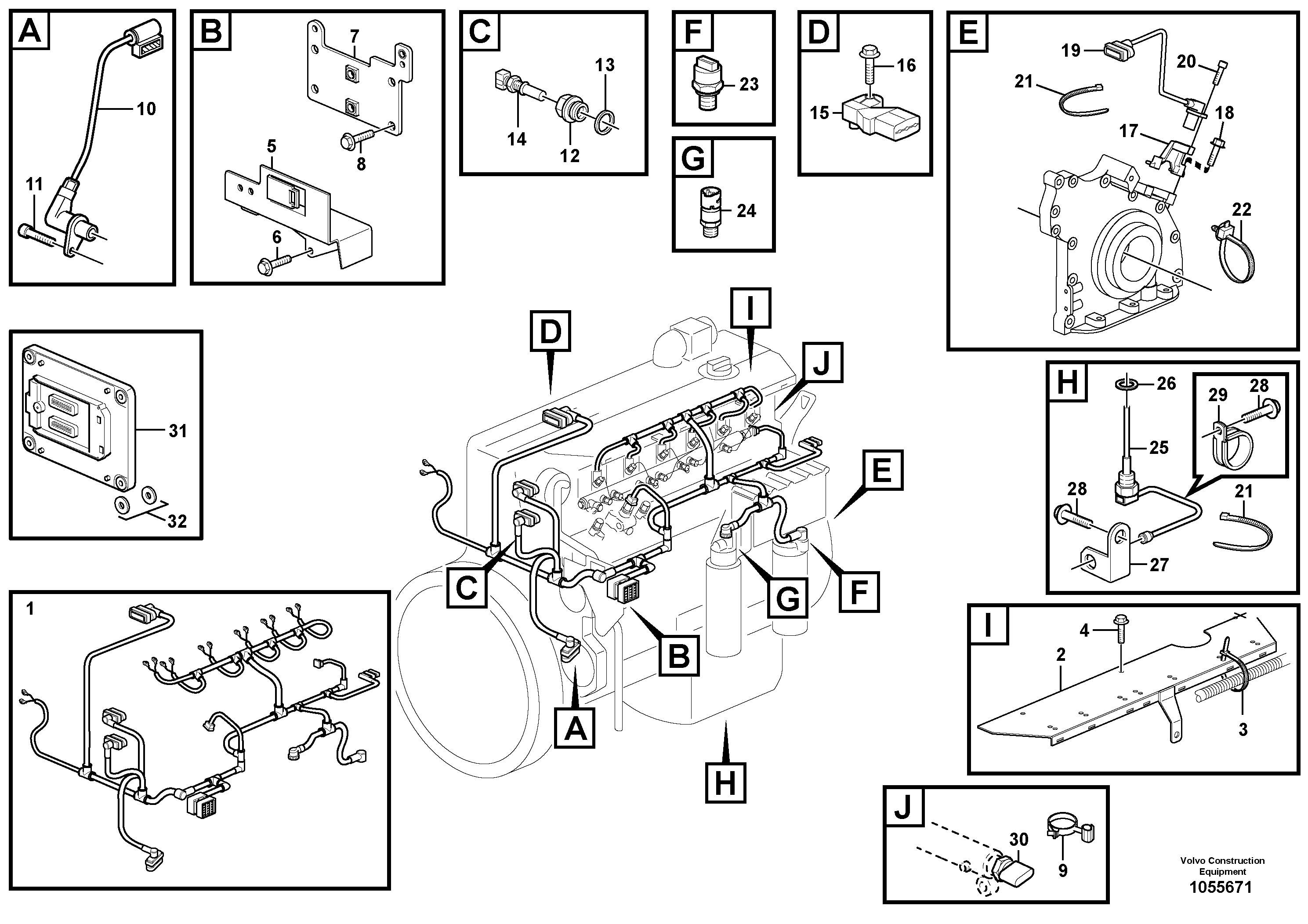 A
10
11

B
7
8
5
6

C
13
14
12

F
23

G
24

D
16
15

E
19
20
21
18
17
22

31
32

D

I

J

E

C

G

F

B

A

H

H
26
29
28
25
28
21
27

1

I
4
2
3

J
30
9

Volvo Construction Equipment
1055671