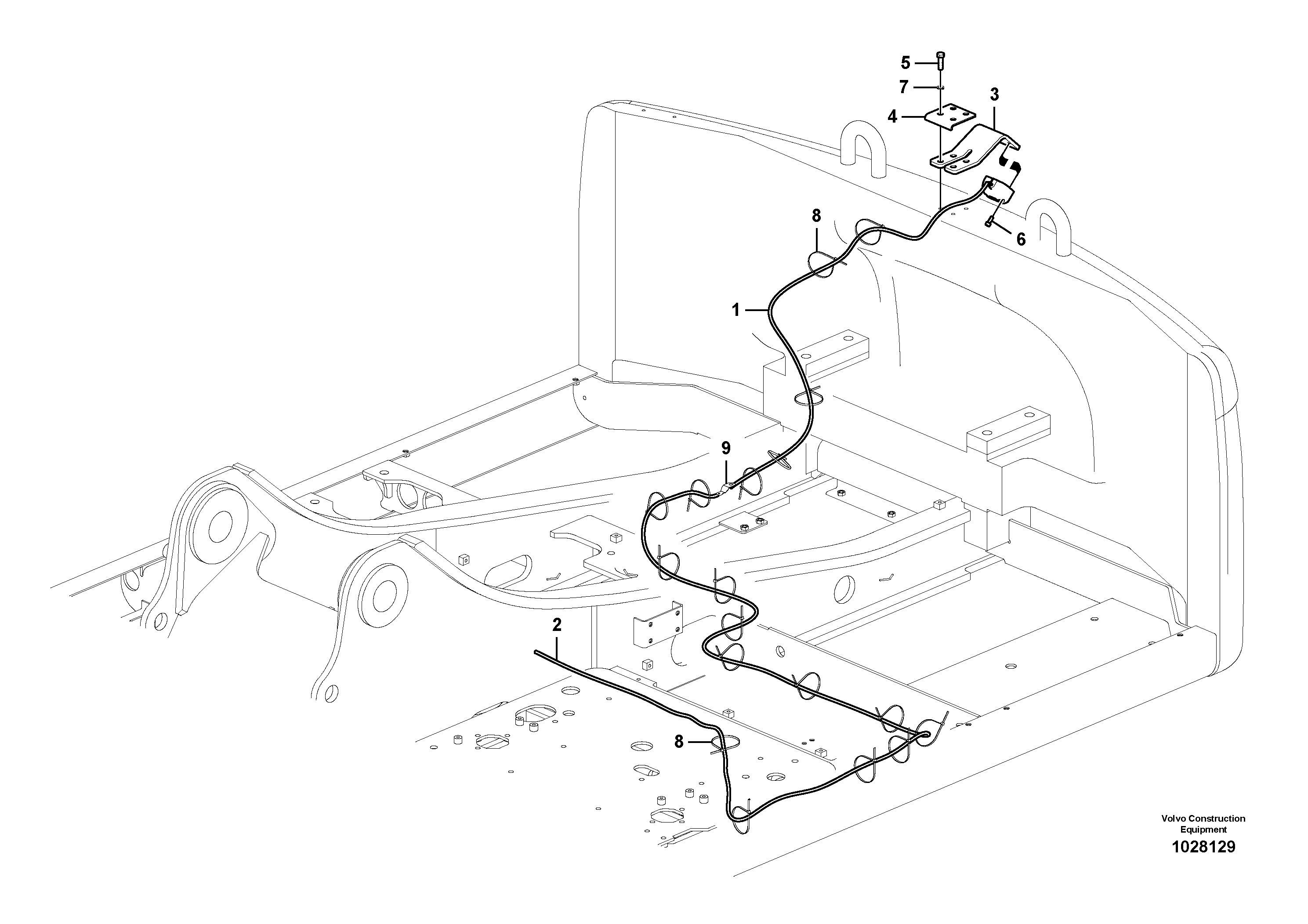 5
7
3
4
8
6
1
9
2
8
Volvo Construction Equipment
1028129