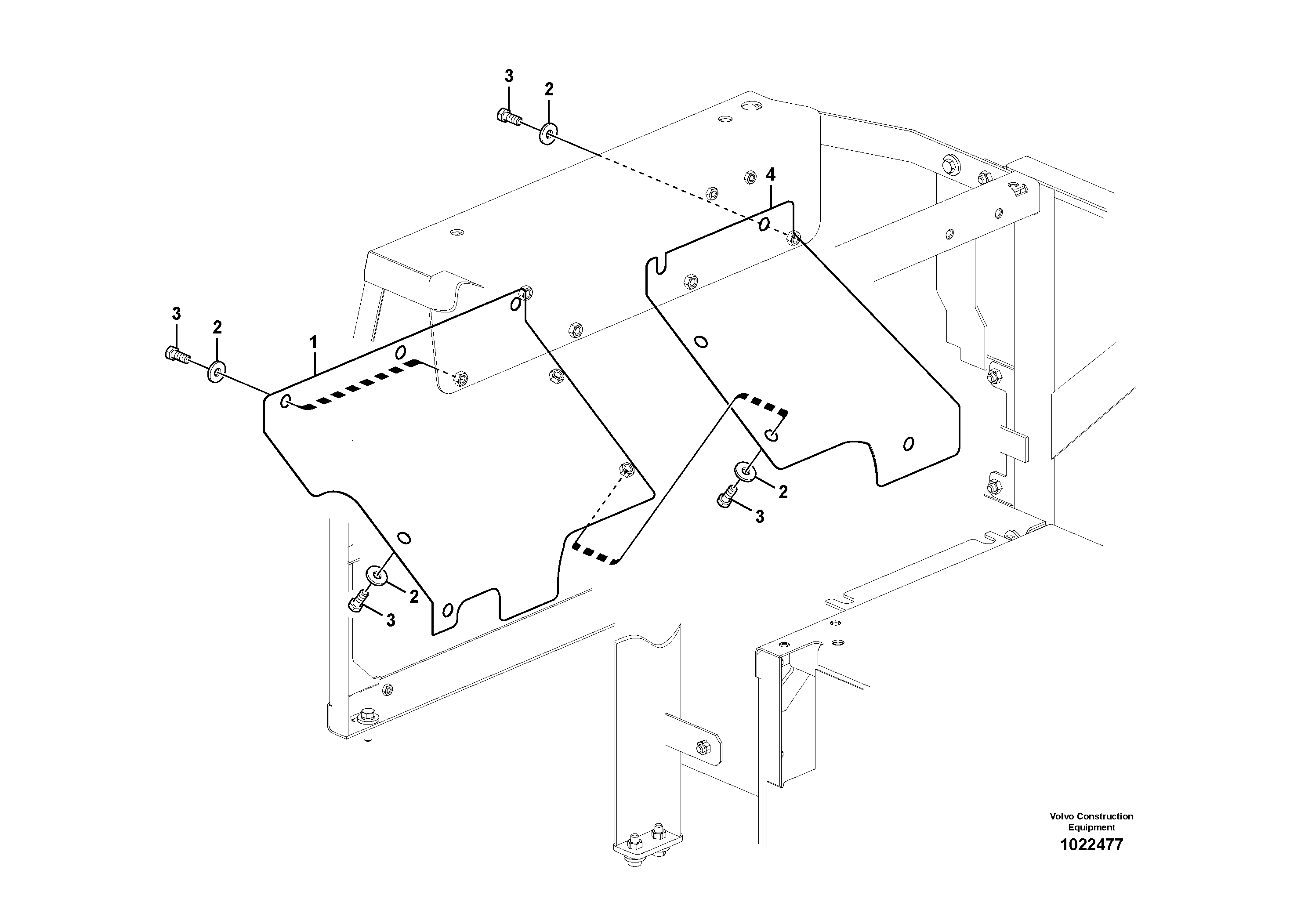 3
2
4
3
2
1
2
3
2
3

Volvo Construction Equipment
1022477