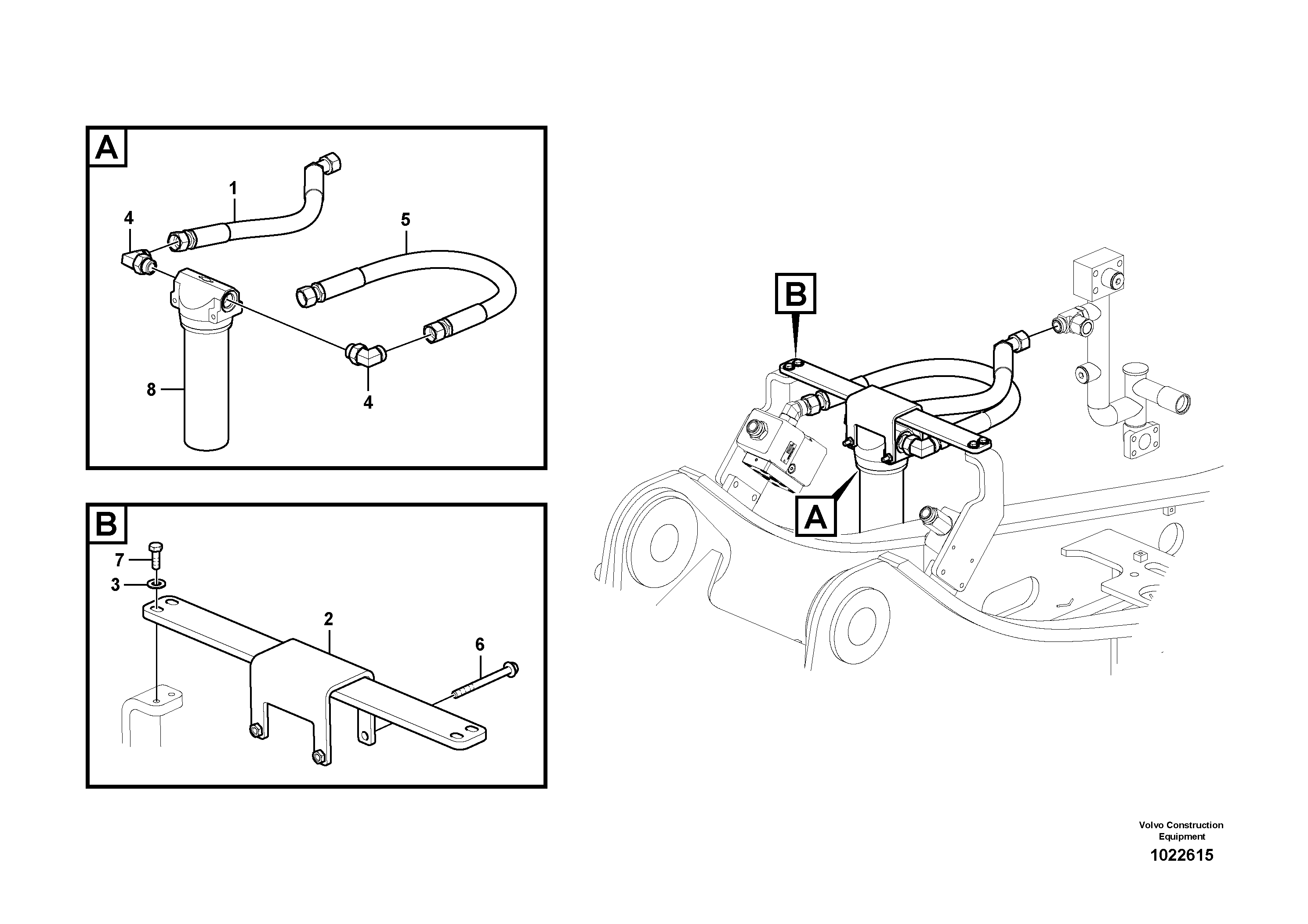 A

1

4

5

8

4

B

7

3

2

6

B

A

Volvo Construction Equipment

1022615