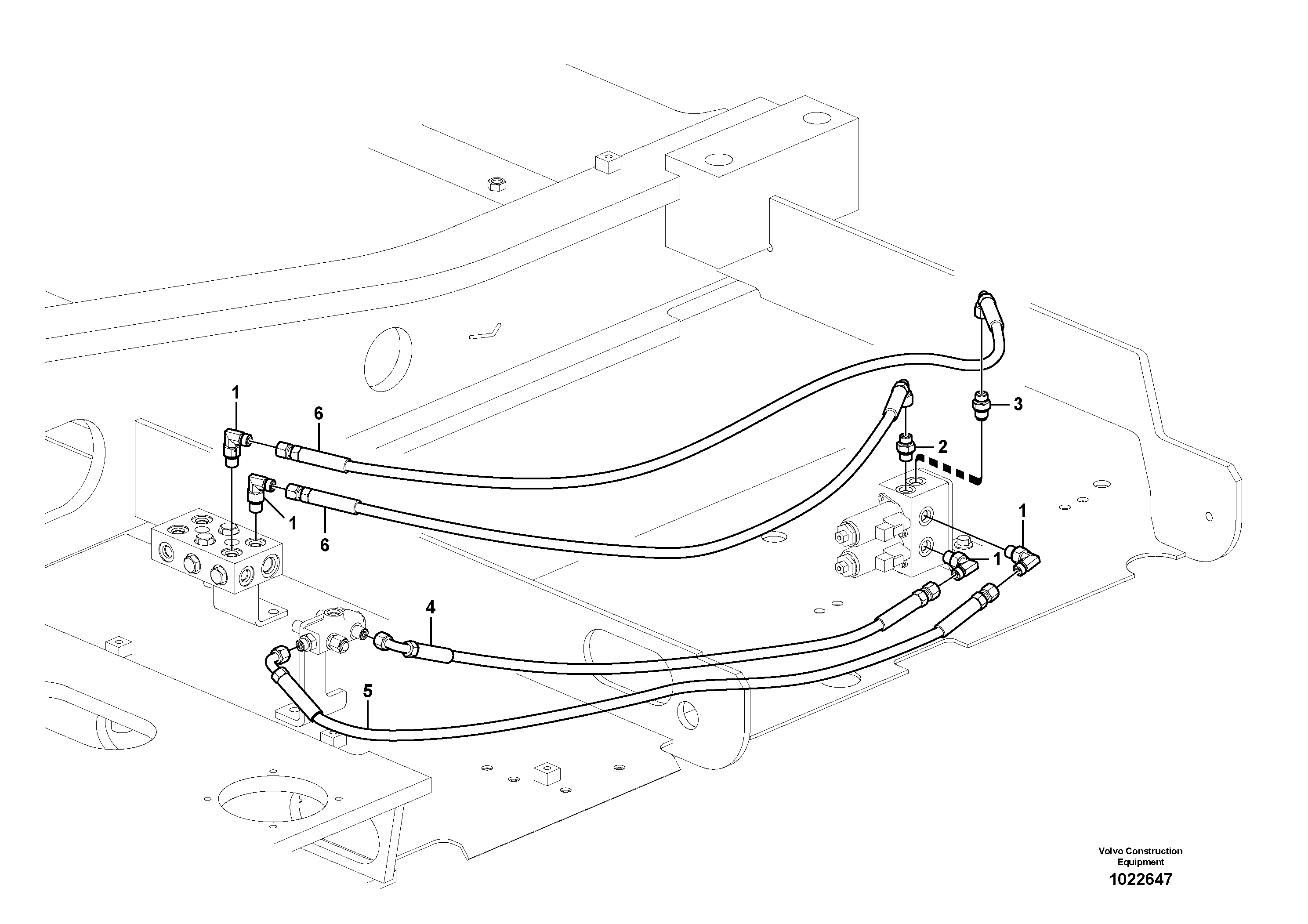 1
6
3
2
1
6
1
1
4
5
Volvo Construction Equipment
1022647