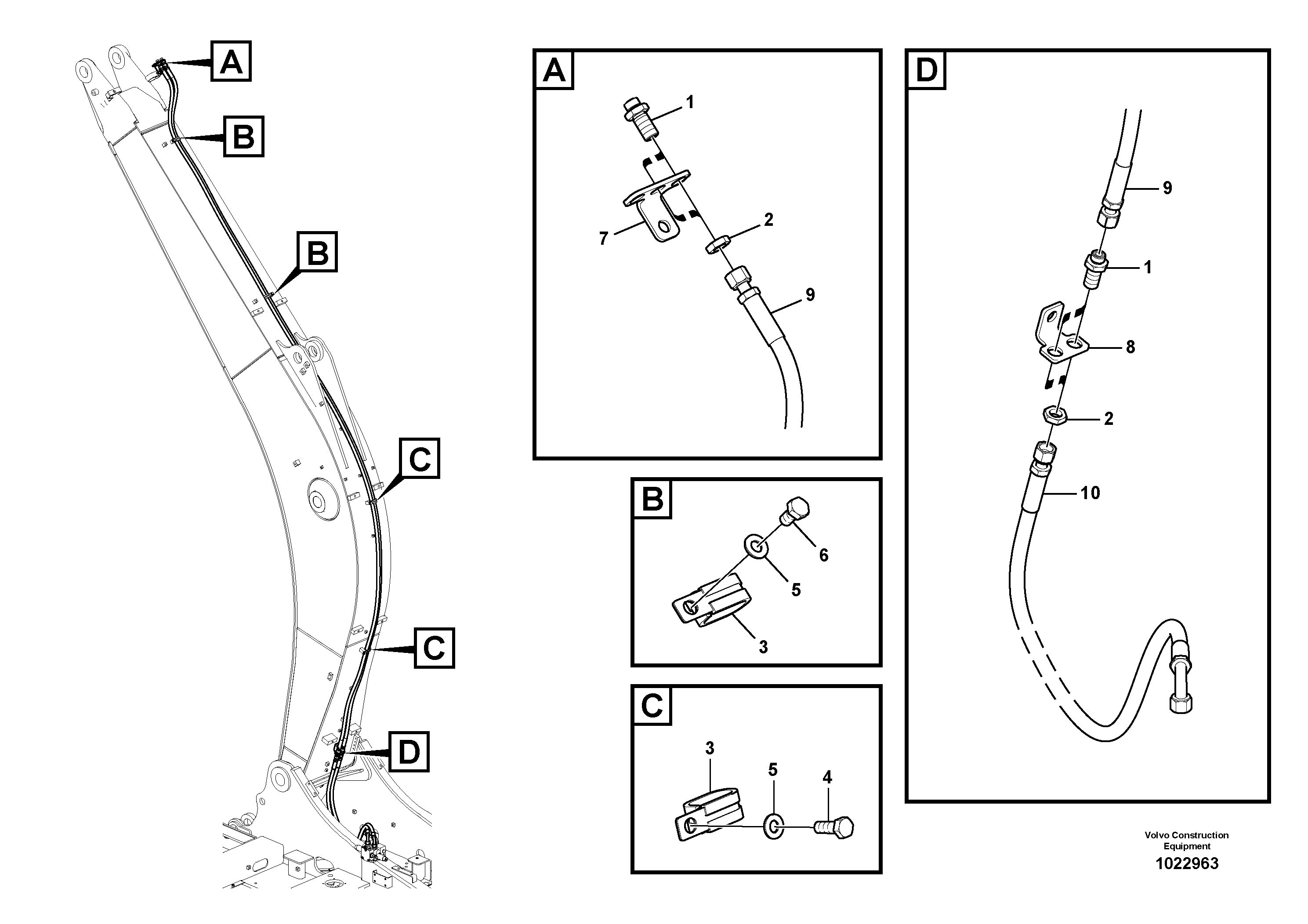 A
B
B
C
C
D

A
1
7
2
9

B
6
5
3

C
3
5
4

D
9
1
8
2
10

Volvo Construction Equipment
1022963