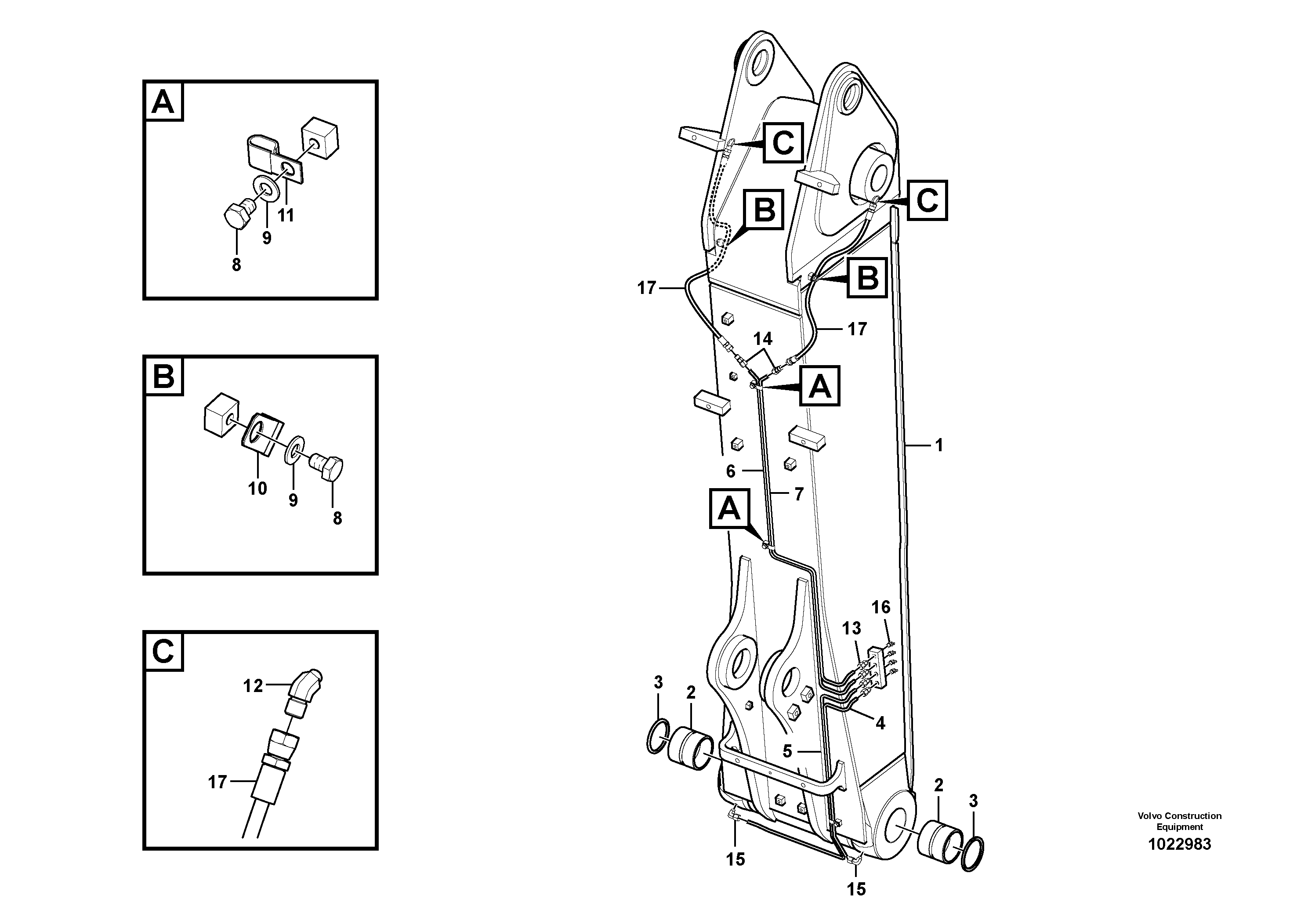 A
11
9
8

B
10
9
8

C
12
17

C
C
B
B
17
17
14
A
1
6
7
A
16
13
3
2
4
5
2
3
15
15

Volvo Construction Equipment
1022983