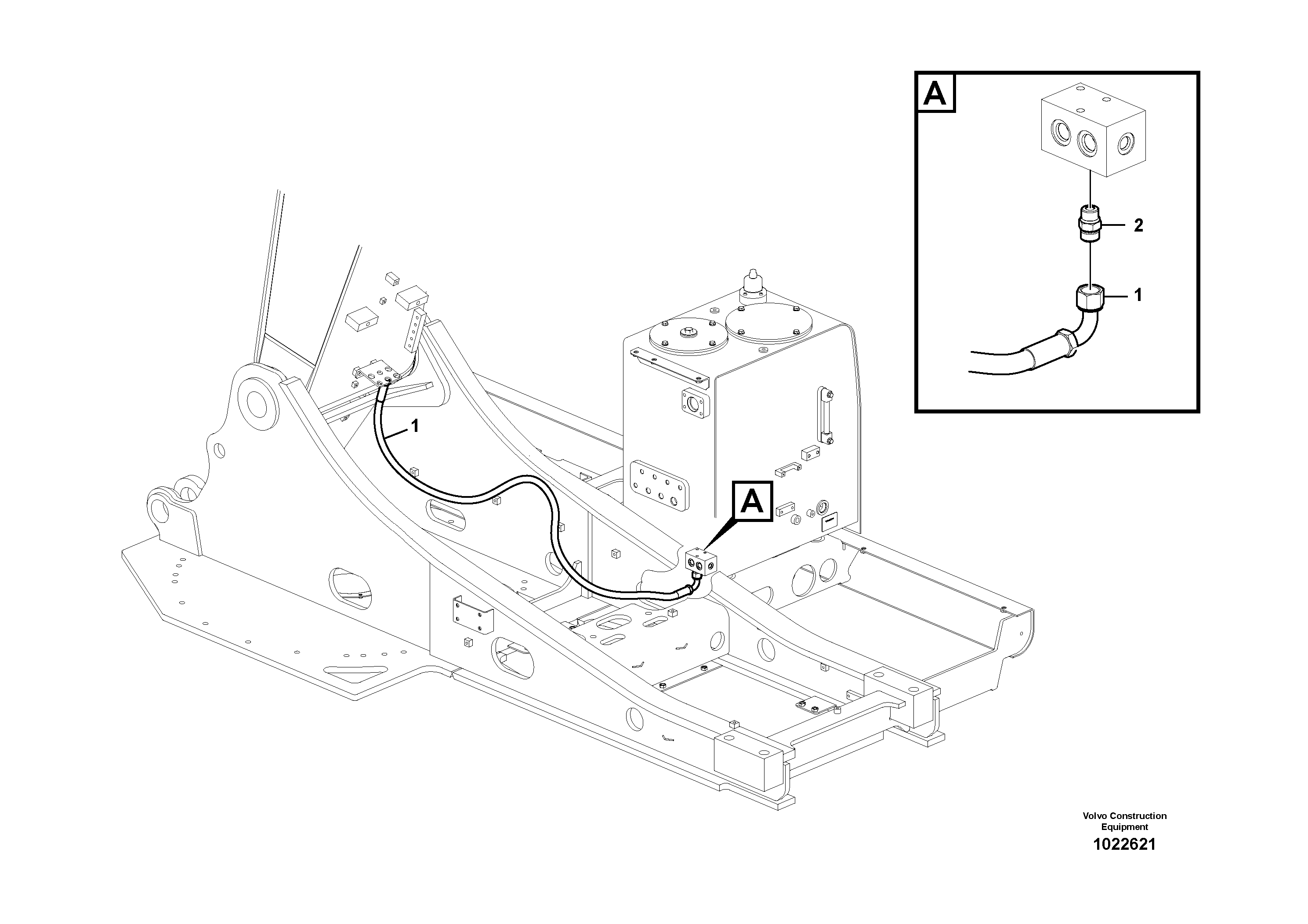 A

2

1

1

A

Volvo Construction Equipment
1022621