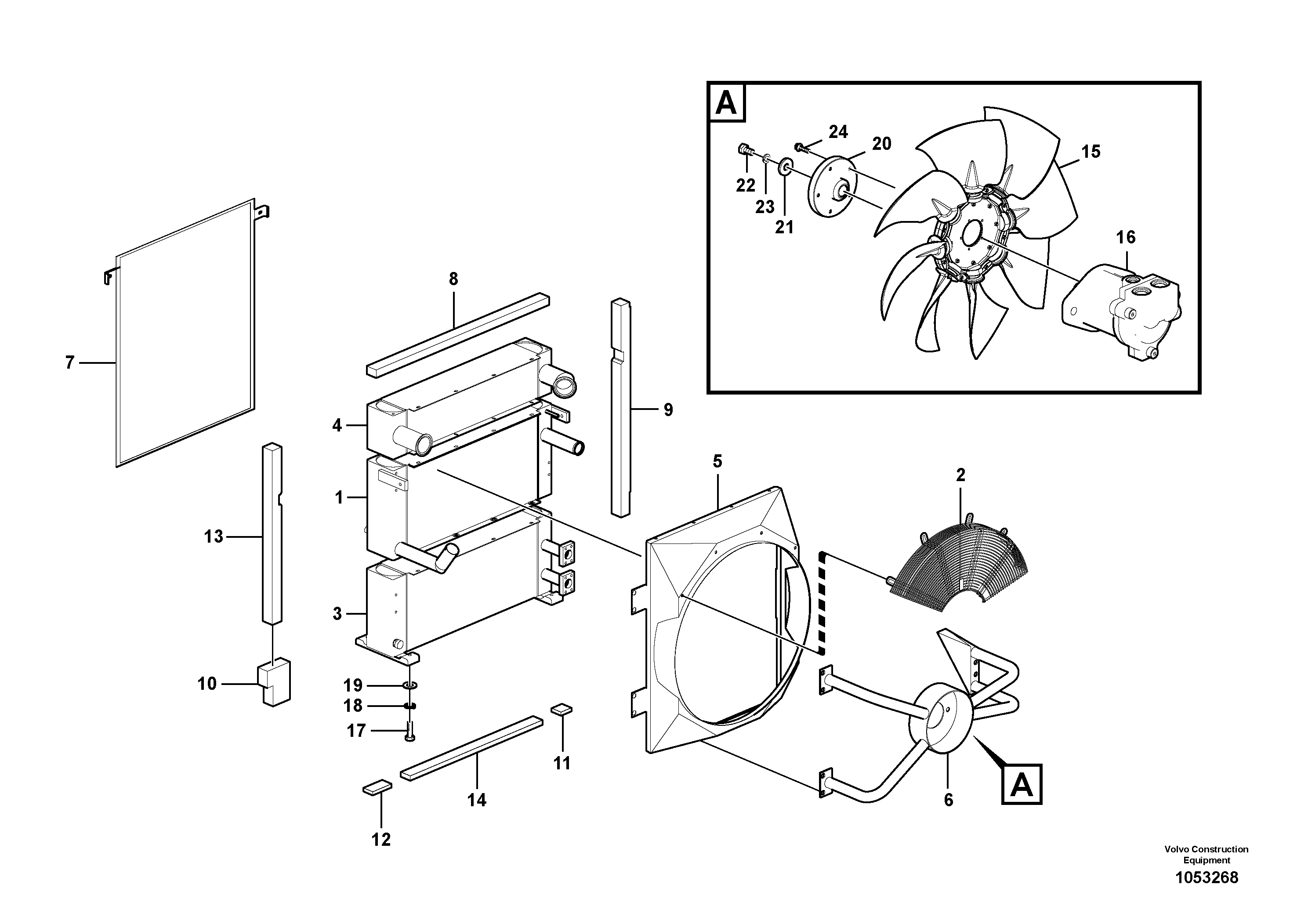 A
24
20
15
22
23
21
16
8
7
9
4
5
2
1
13
3
10
19
18
17
11
14
12
6
A
Volvo Construction Equipment
1053268