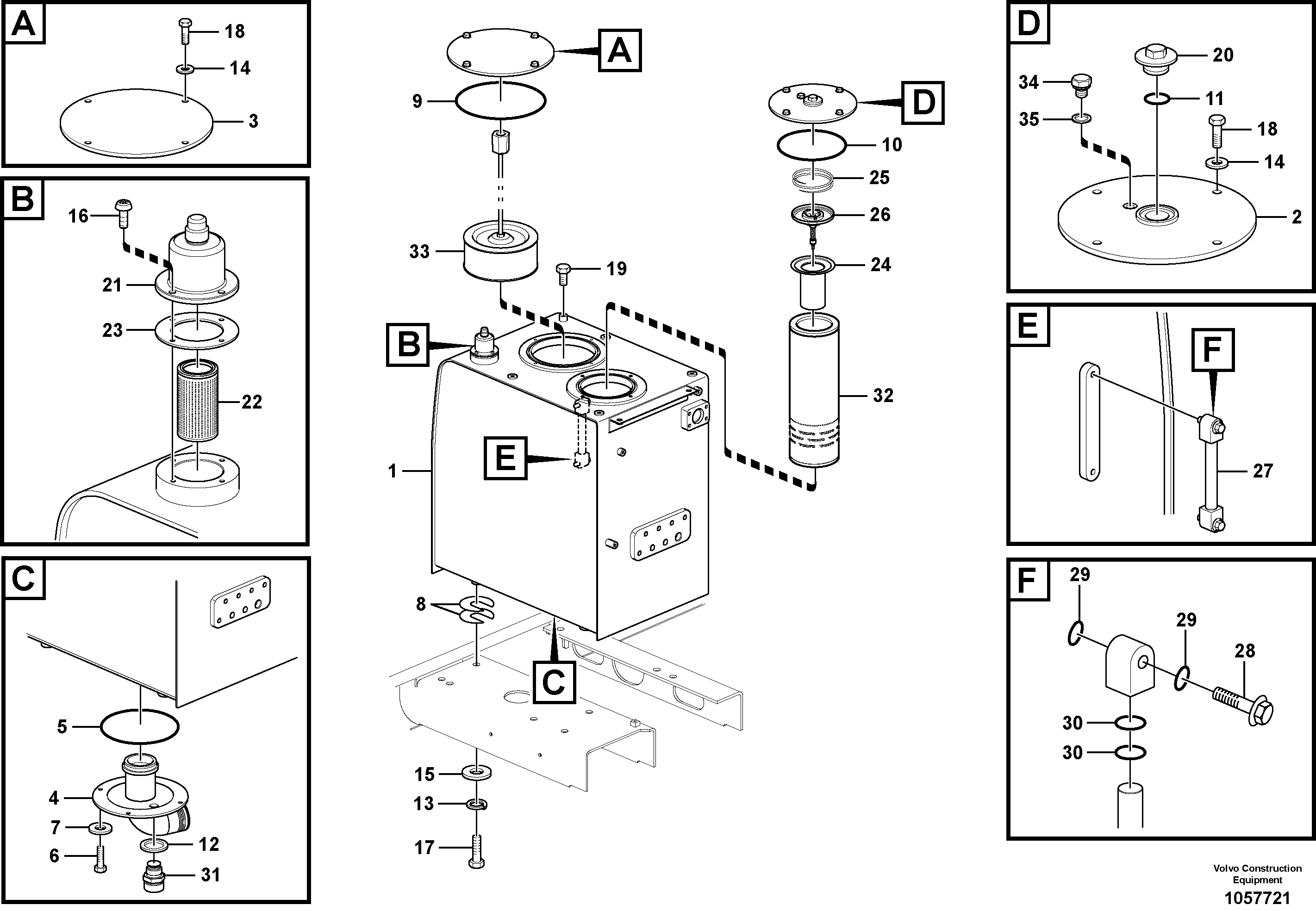 A
18
14
3

B
16
21
23
22

C
5
4
7
6
12
31

A
9
33
19
B
E
1
8
C
15
13
17

D
10
25
26
24
32

D
20
34
11
35
18
14
2

E
F
27

F
29
29
28
30
30

Volvo Construction Equipment
1057721