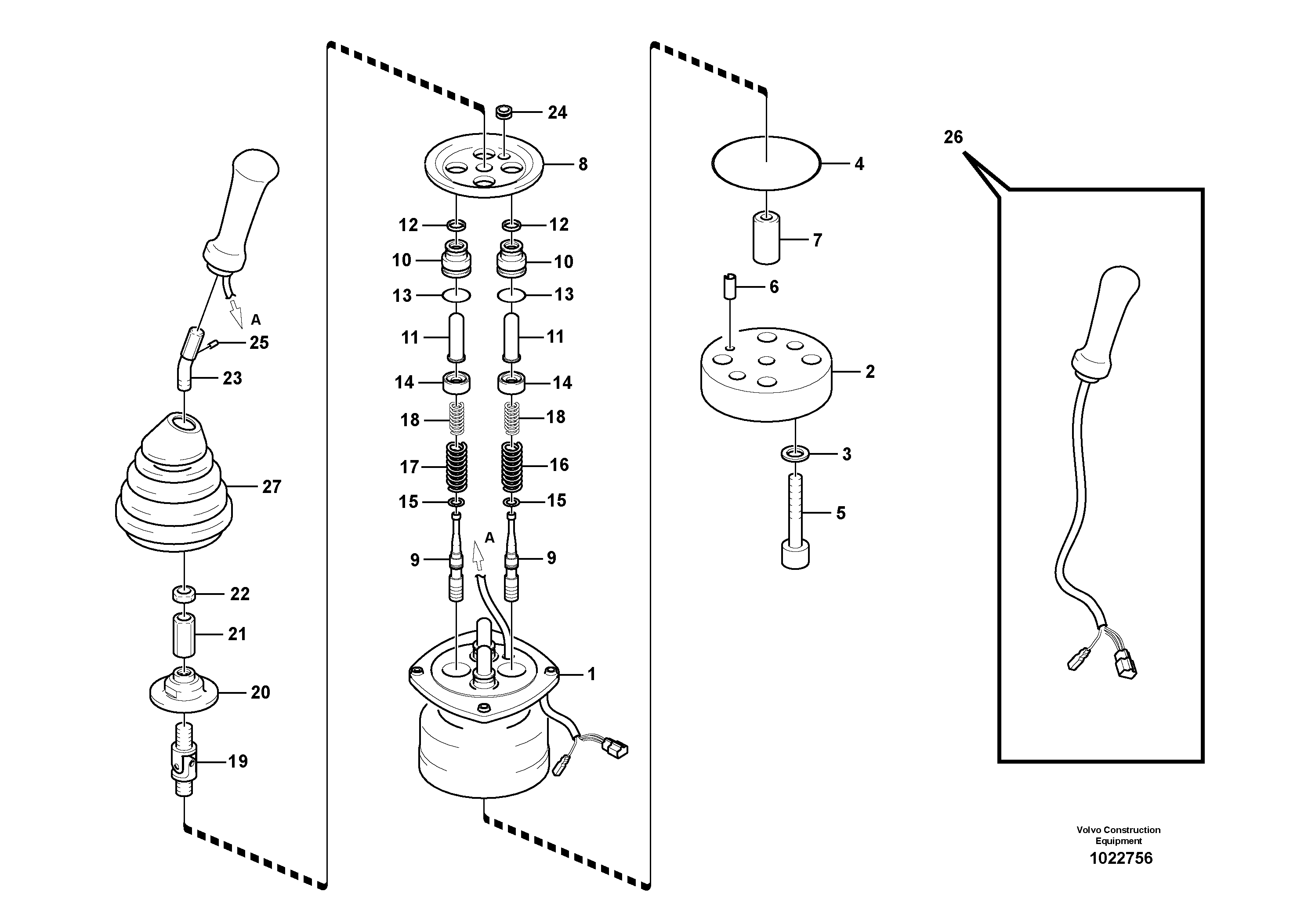 A
25
23
27
22
21
20
19
24
8
12
12
10
10
13
13
11
11
14
14
18
18
17
16
15
15
A
9
9
1
4
7
6
2
3
5
26

Volvo Construction Equipment
1022756