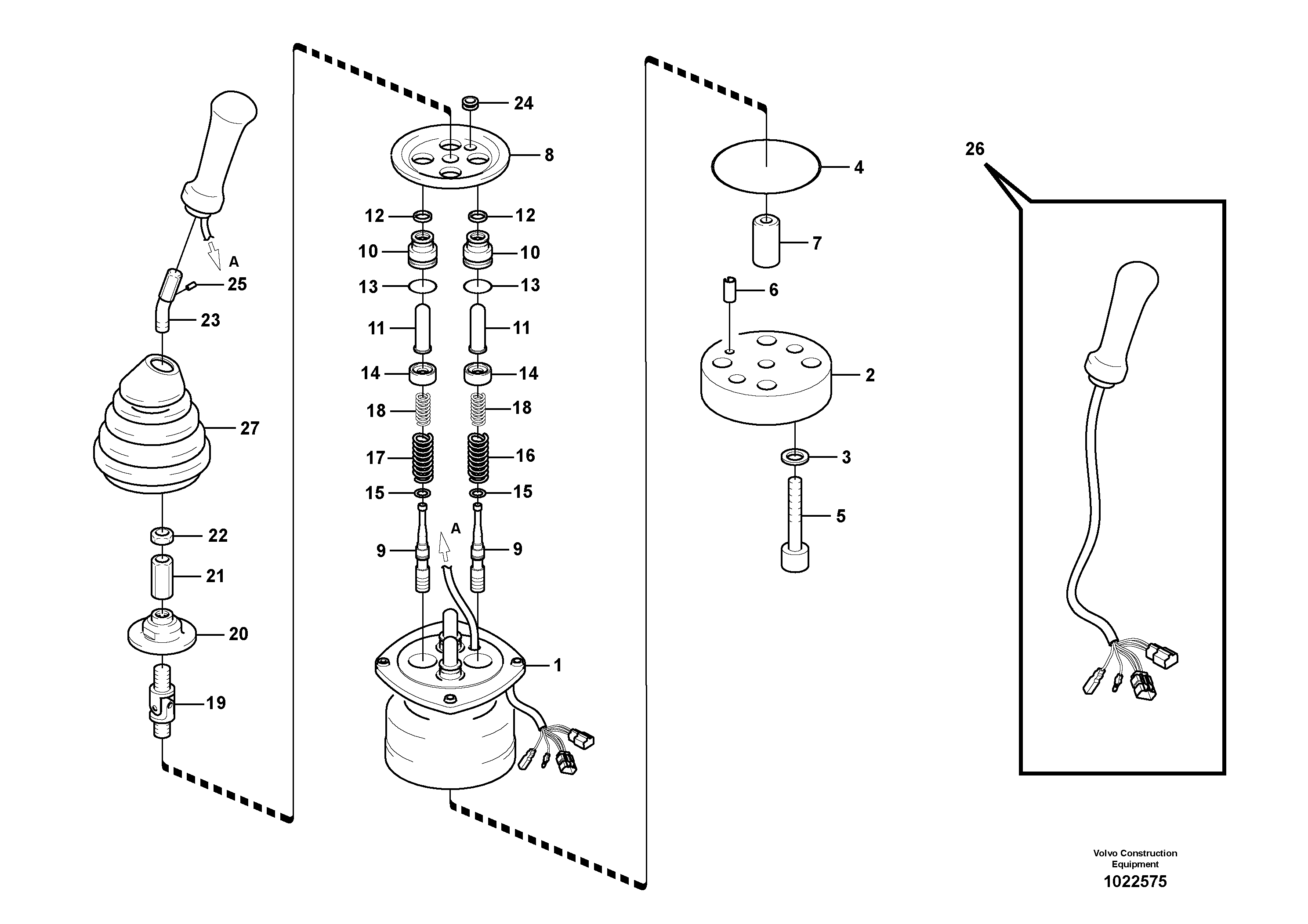 A
25
23
27
22
21
20
19

24
8
12
12
10
10
13
13
11
11
14
14
18
18
17
16
15
15
A
9
9
1

4
7
6
2
3
5

26

Volvo Construction Equipment
1022575