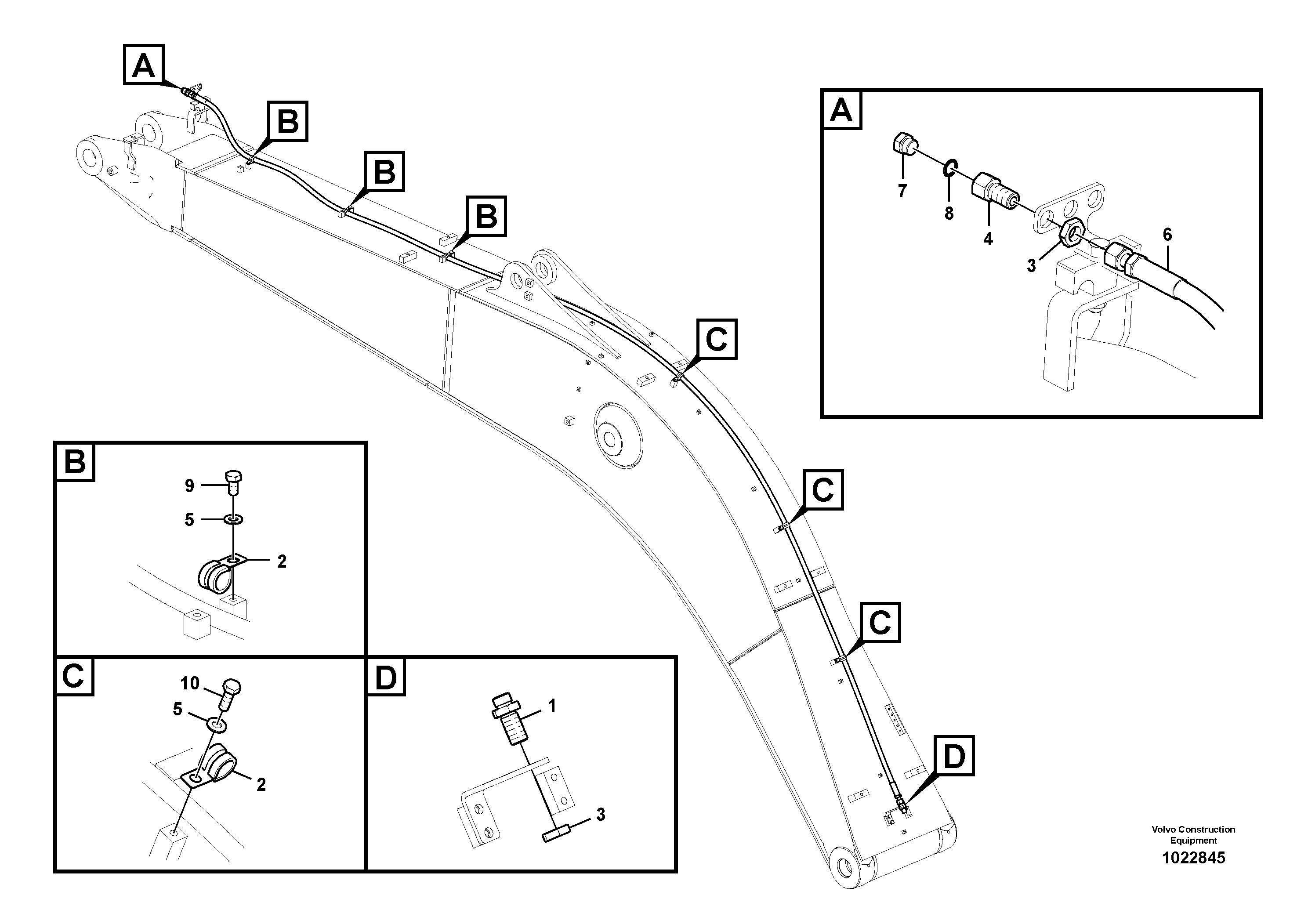 A
B
B
B
C
C
C
D

A
7
8
4
3
6

B
9
5
2

C
10
5
2

D
1
3

Volvo Construction Equipment
1022845