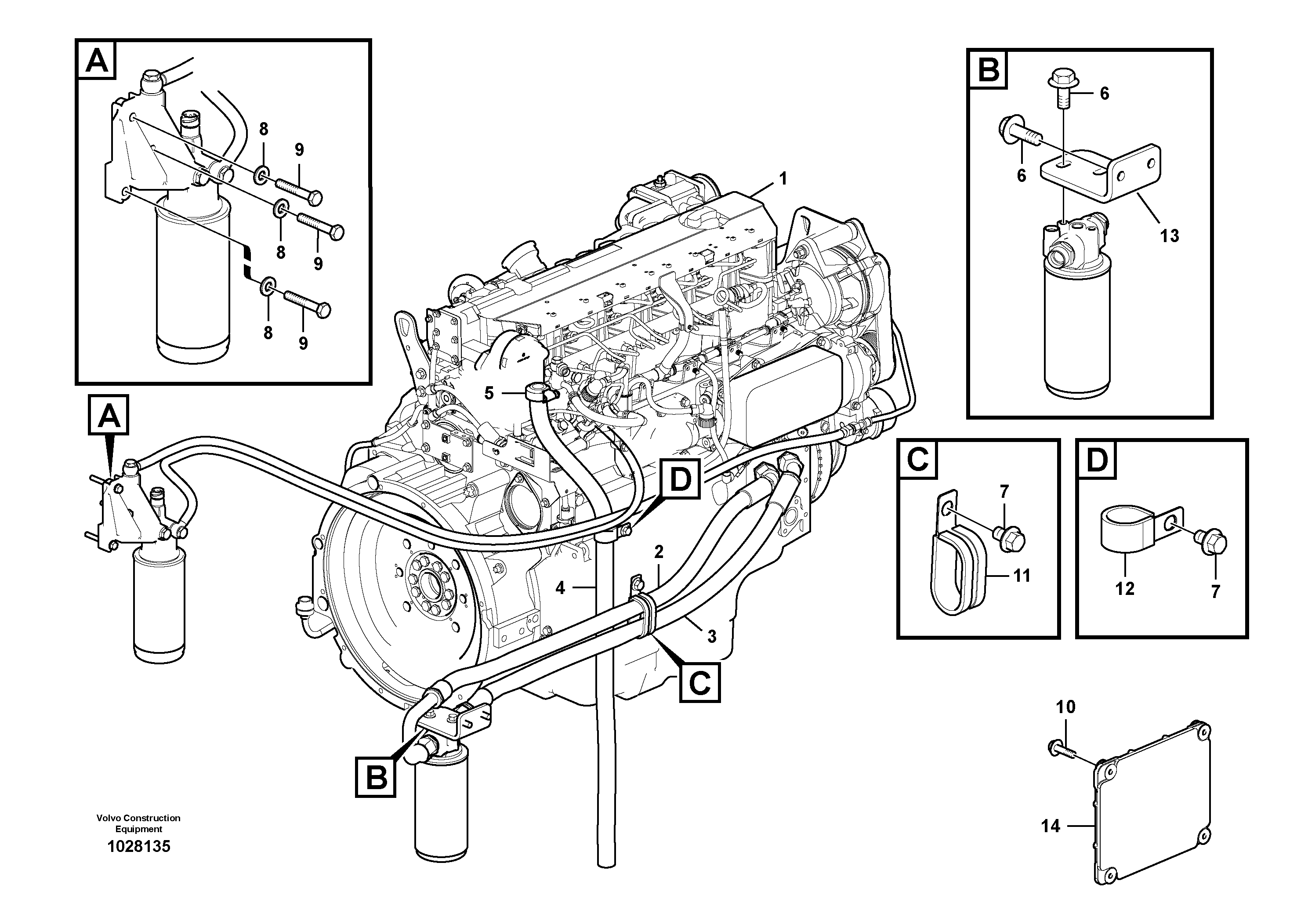 A

8
9
8
9
8
9

B

6
6
13

1

5

A

D

C
7
11

D
12
7

2
4
3

C

B

10

14

Volvo Construction Equipment
1028135