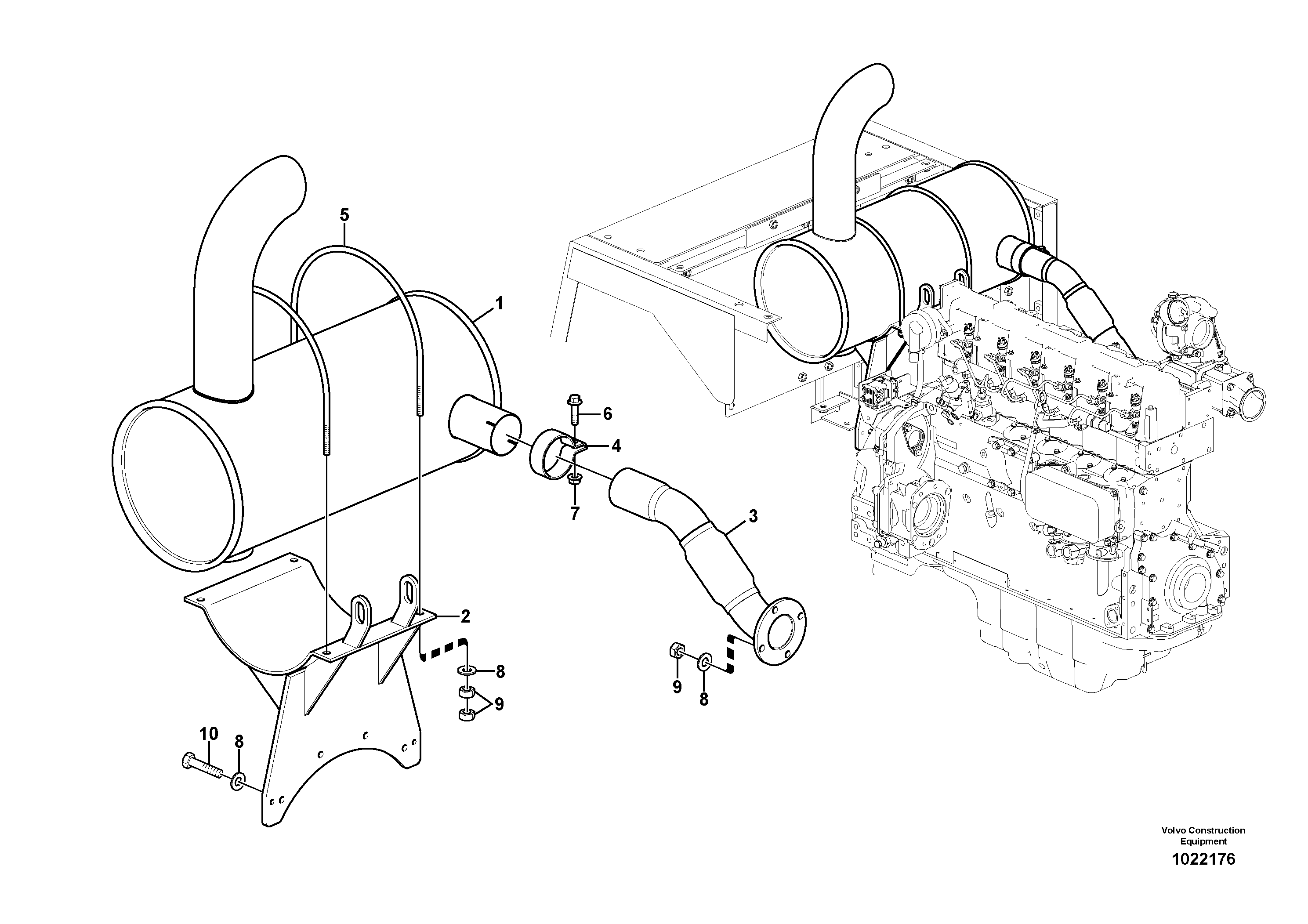 5
1
6
4
7
3
2
8
9
9
8
10
8

Volvo Construction Equipment
1022176