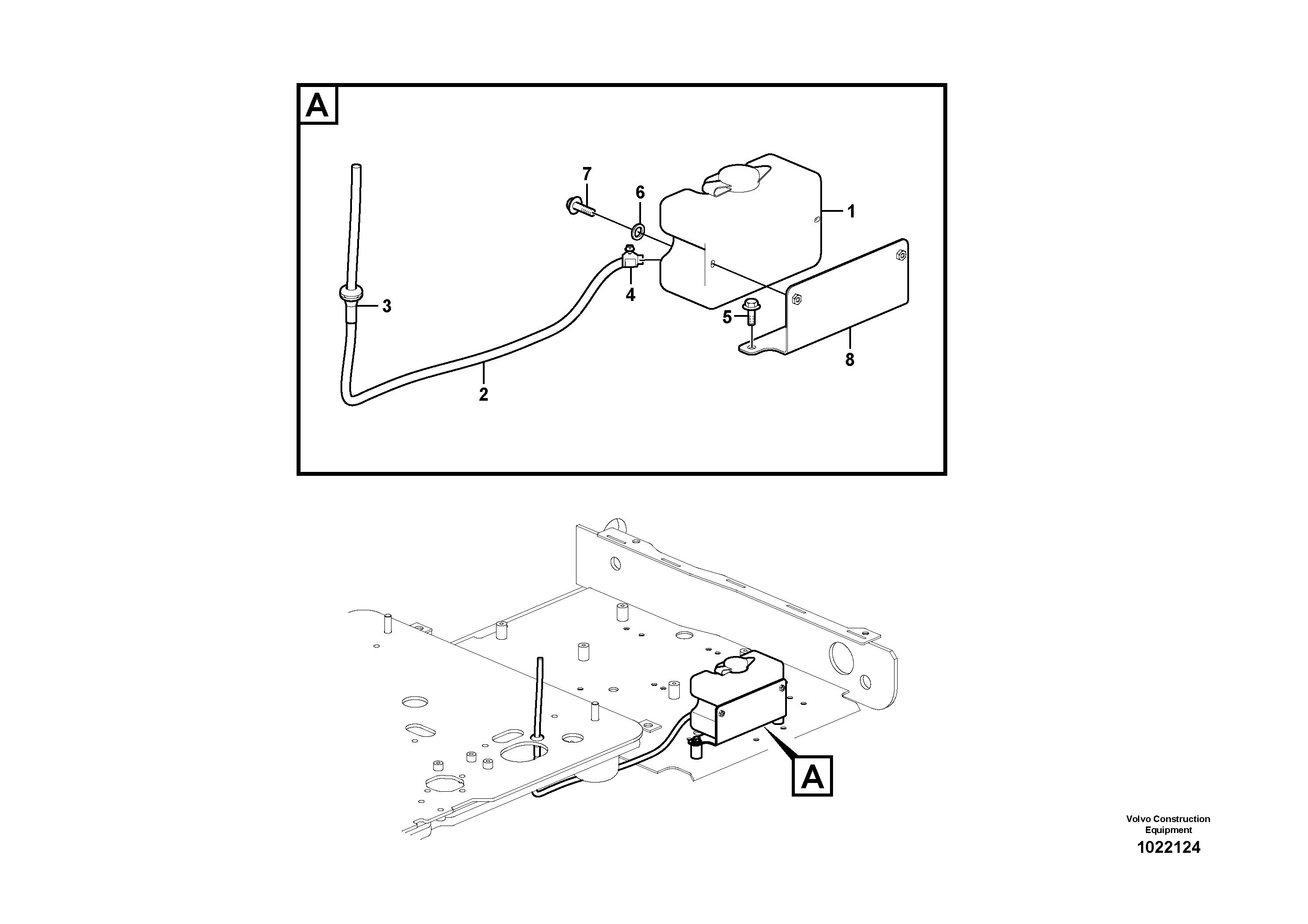 A

7
6
1
3
4
5
8
2

A

Volvo Construction Equipment
1022124