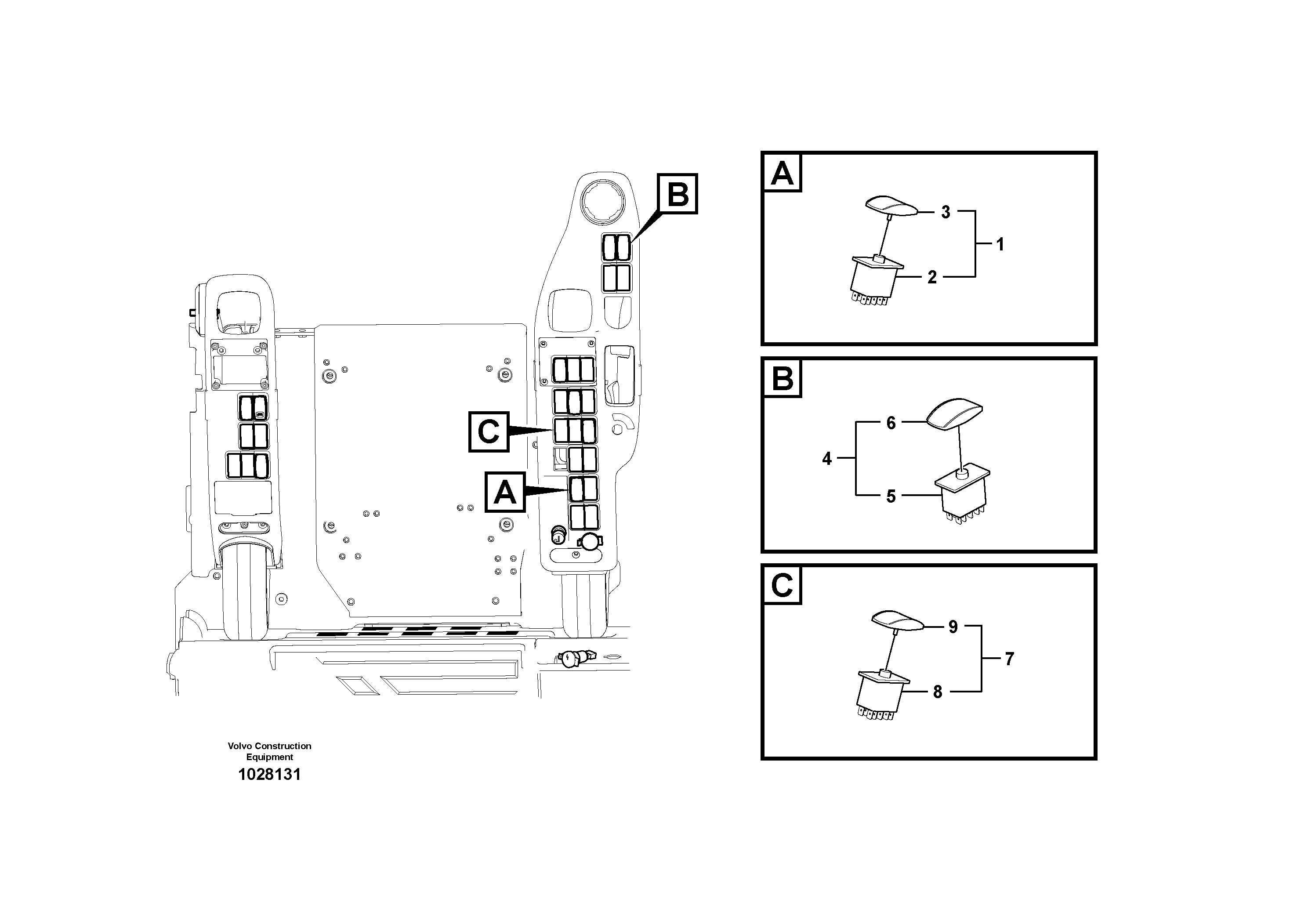 B

C

A

Volvo Construction Equipment
1028131

A
3
1
2

B
6
4
5

C
9
7
8