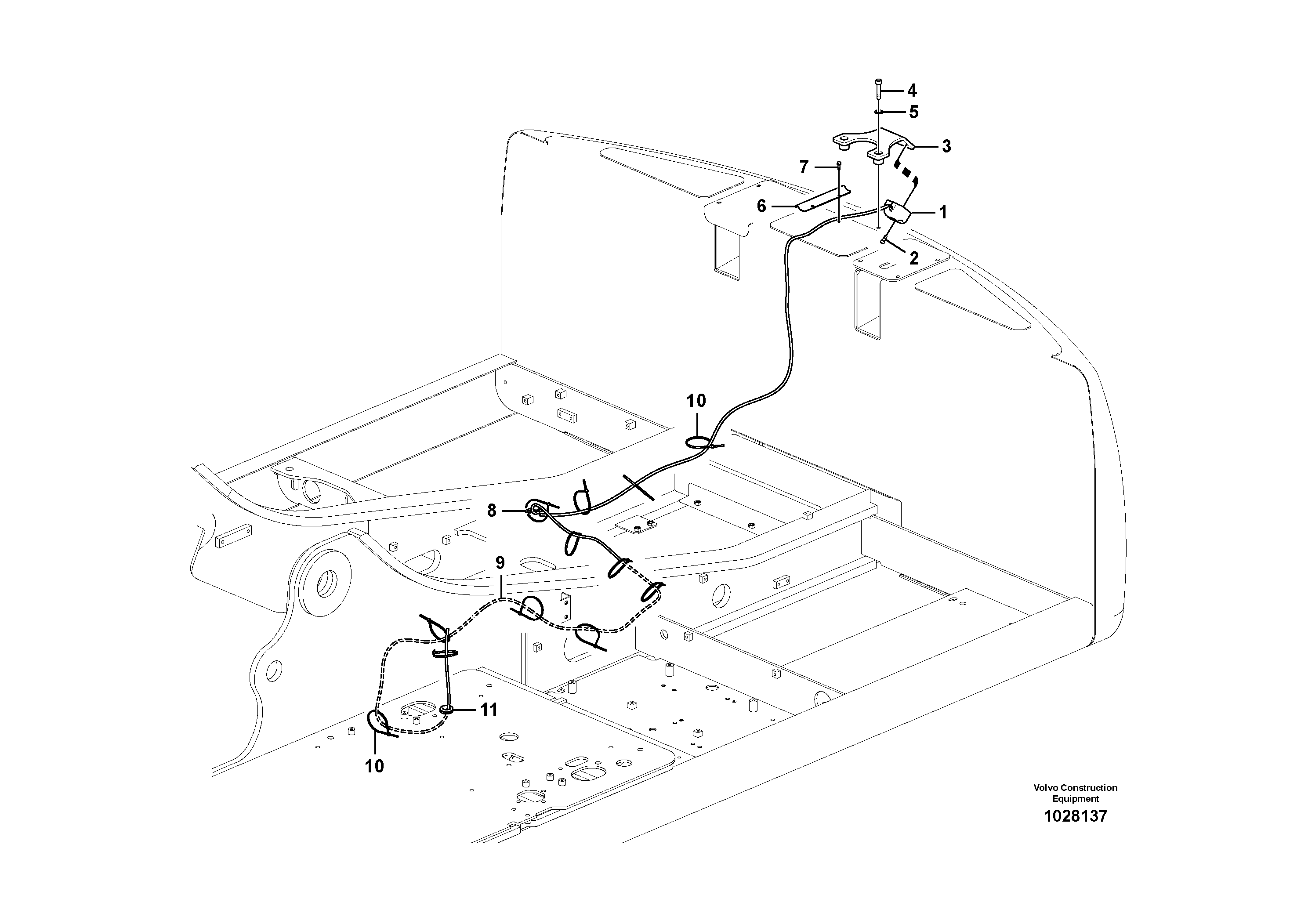 4
5
3
7
6
1
2
10
8
9
11
10

Volvo Construction Equipment
1028137