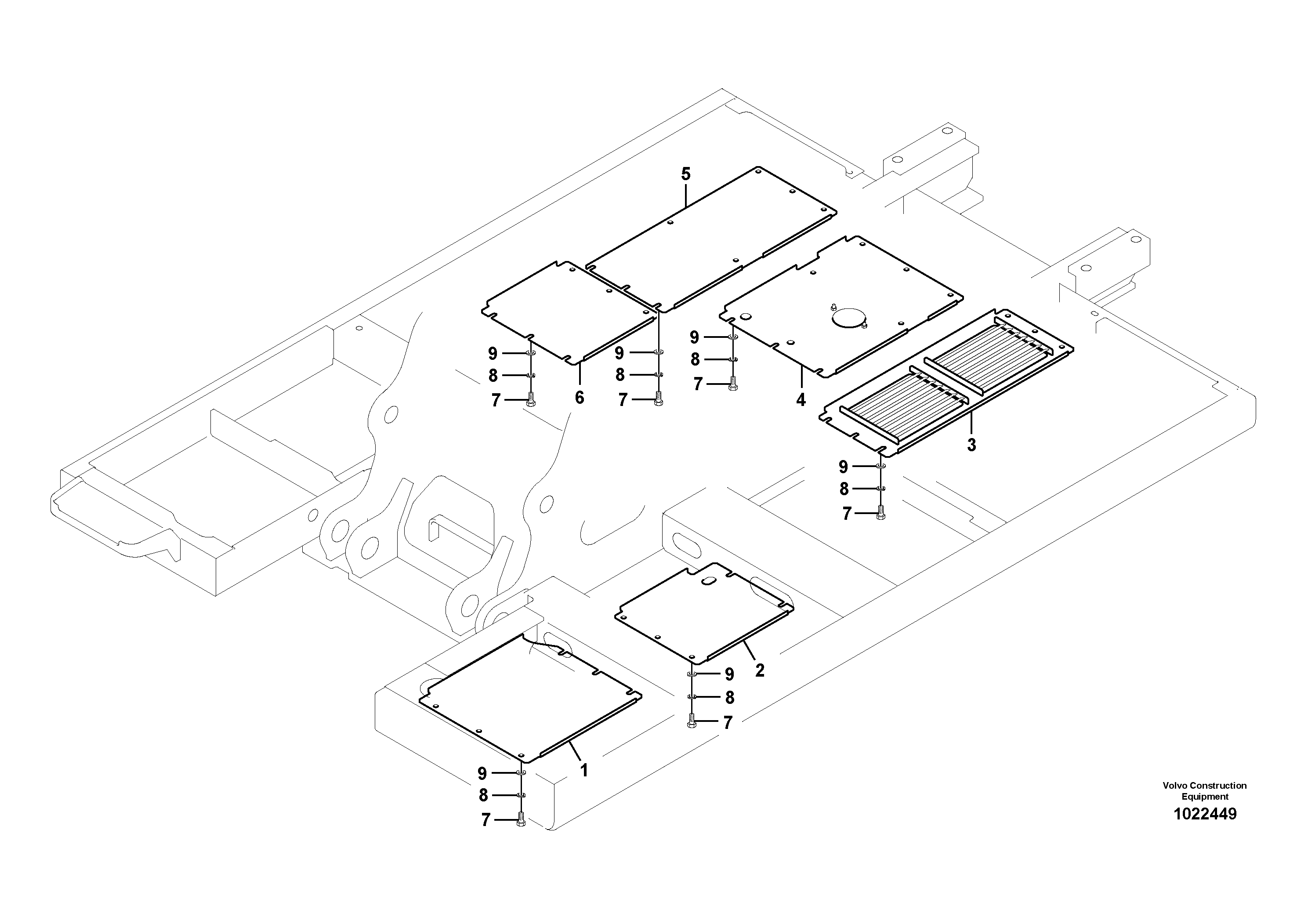 5
9
8
7
6
9
8
7
9
8
7
4
3
9
8
7
2
9
8
7
1
9
8
7

Volvo Construction Equipment
1022449