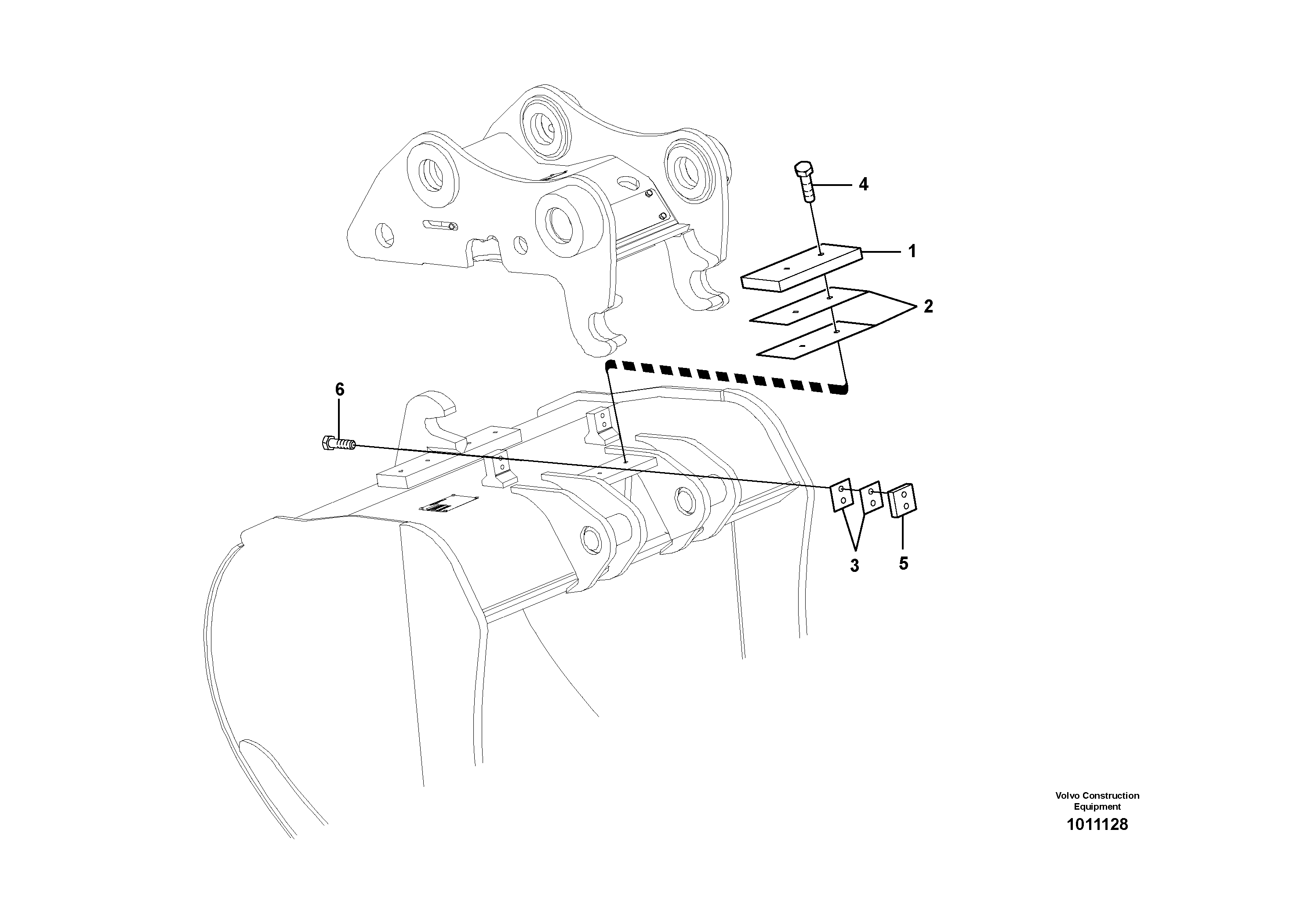 4
1
2
6
3
5
Volvo Construction Equipment
1011128