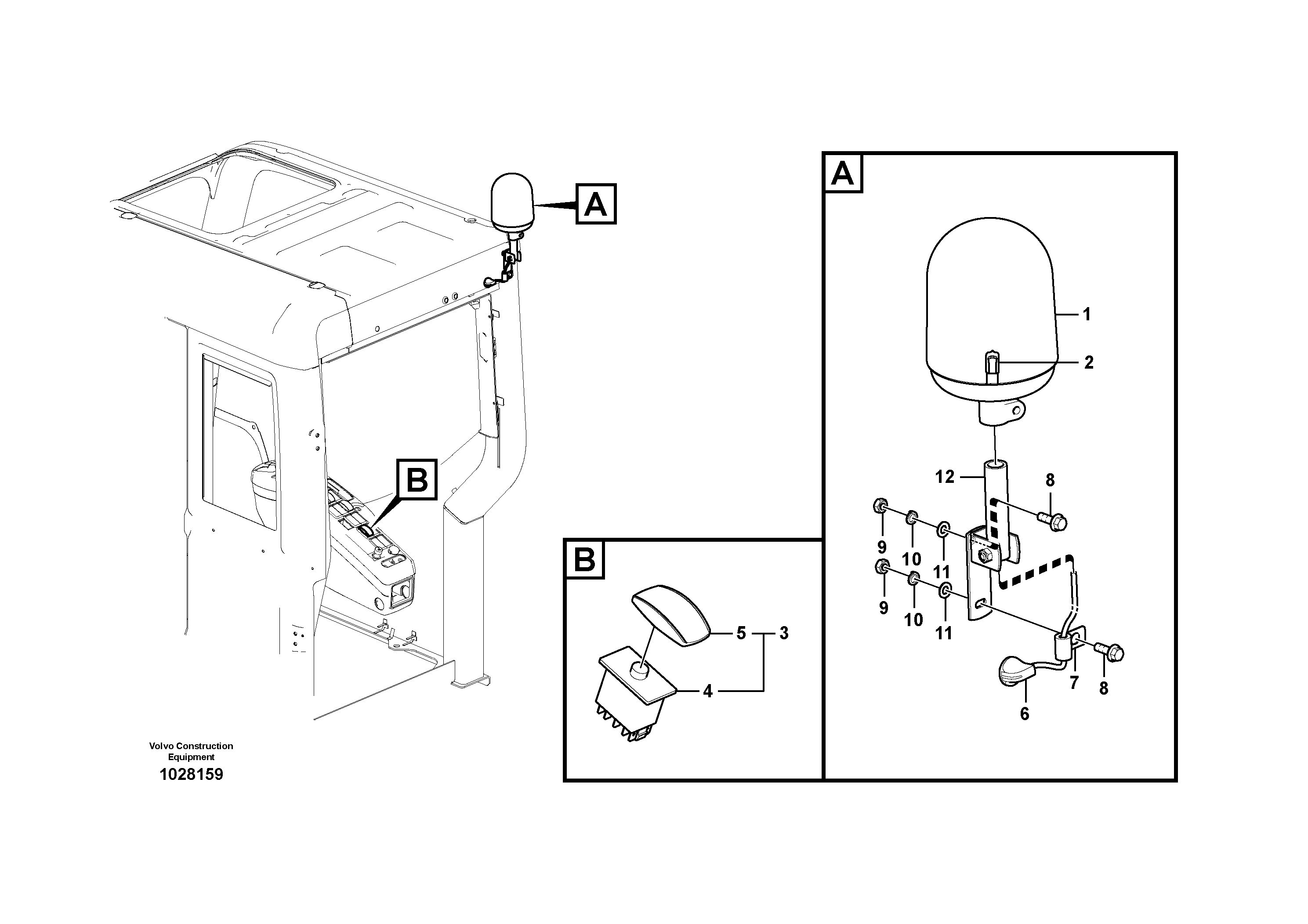 A

B

Volvo Construction Equipment

1028159

B

5

3

4

A

1

2

12

8

9

10

11

9

10

11

7

8

6