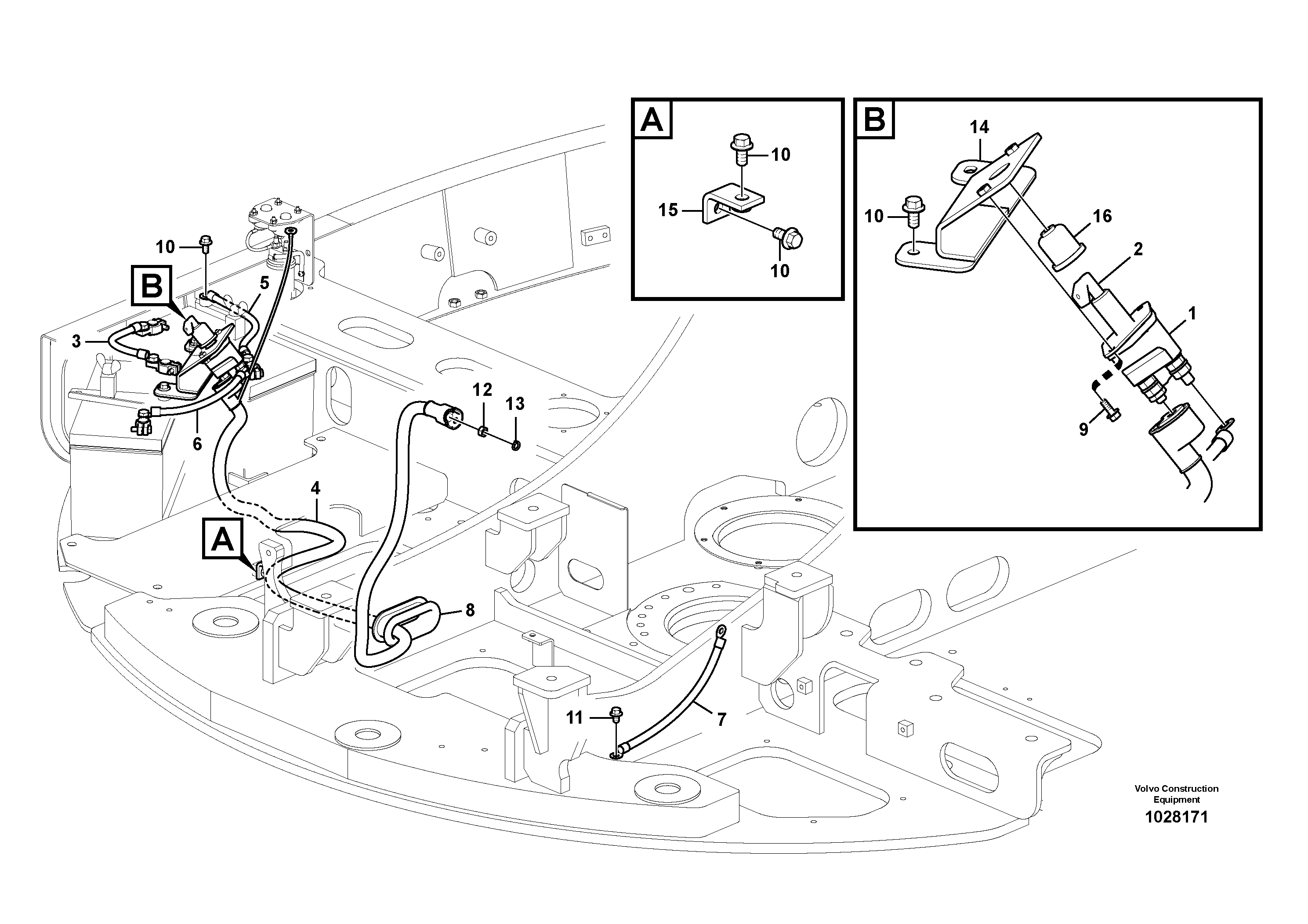 A
10
15
10

B
14
10
16
2
1
9

10
B
5
3
6
12
13
4
A
8
11
7

Volvo Construction Equipment
1028171