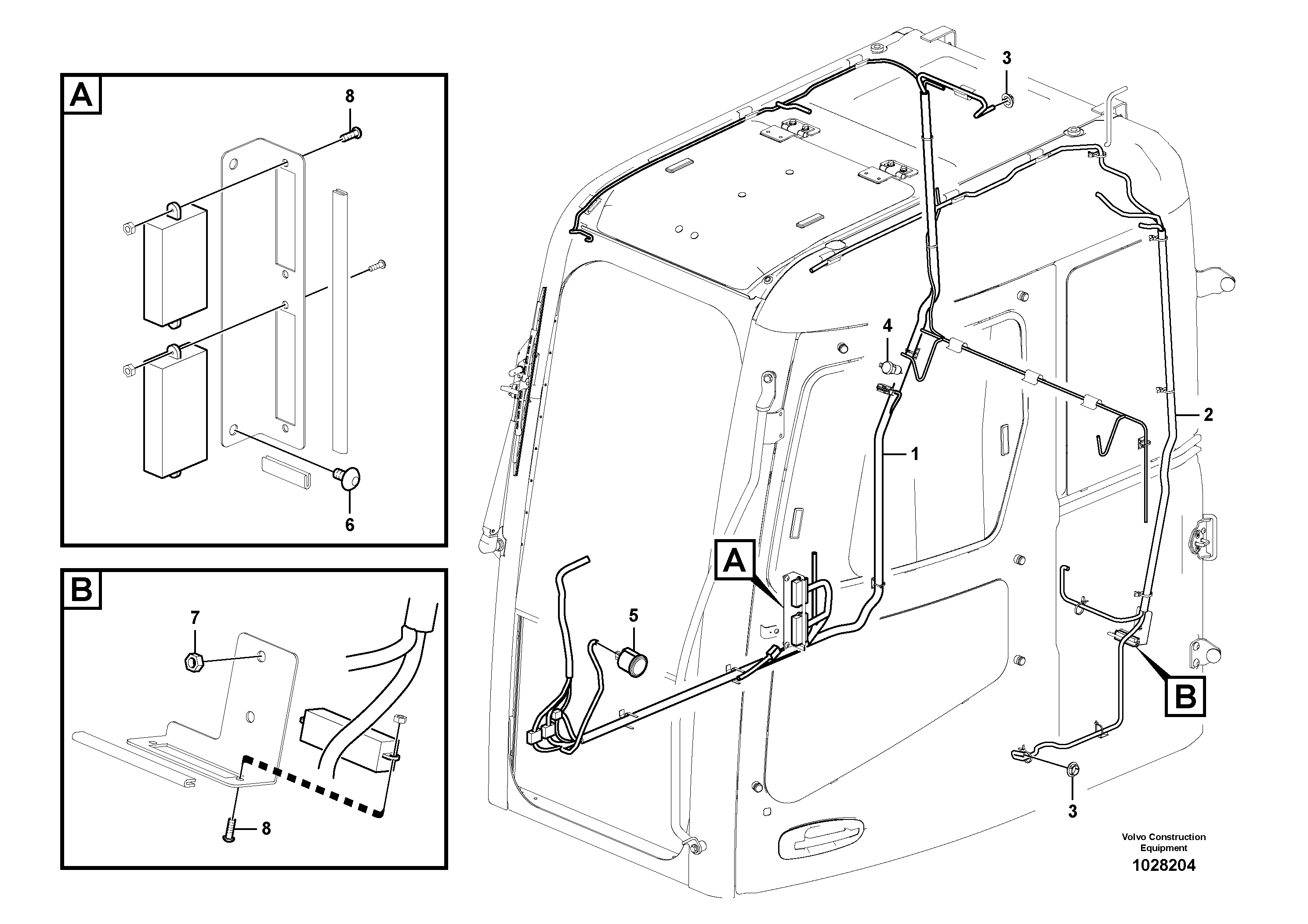 A
8
6
B
7
8
3
4
2
1
A
5
B
3
Volvo Construction Equipment
1028204