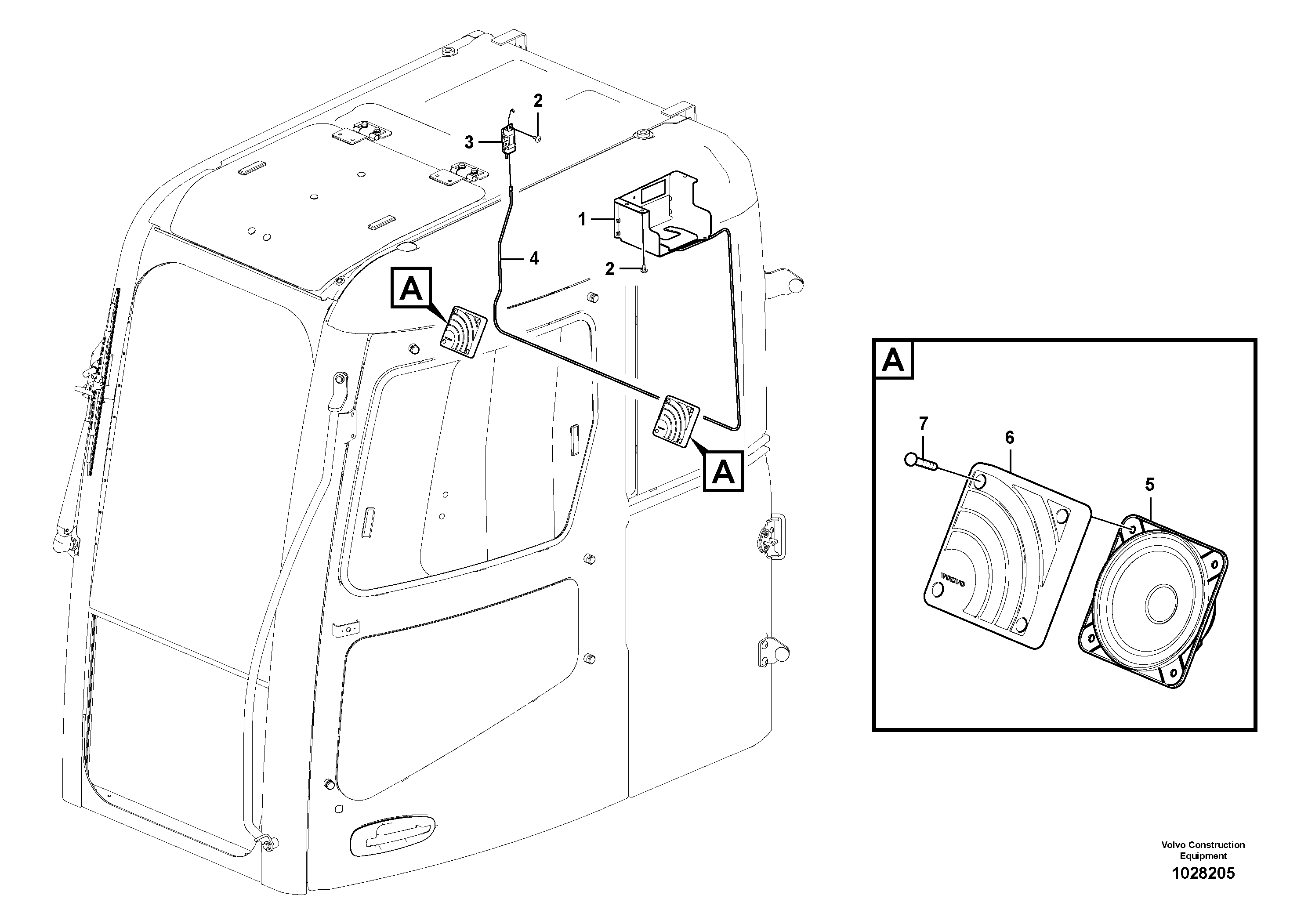 2
3
1
4
2
A
A
A
7
6
5
VOLVO
Volvo Construction Equipment
1028205