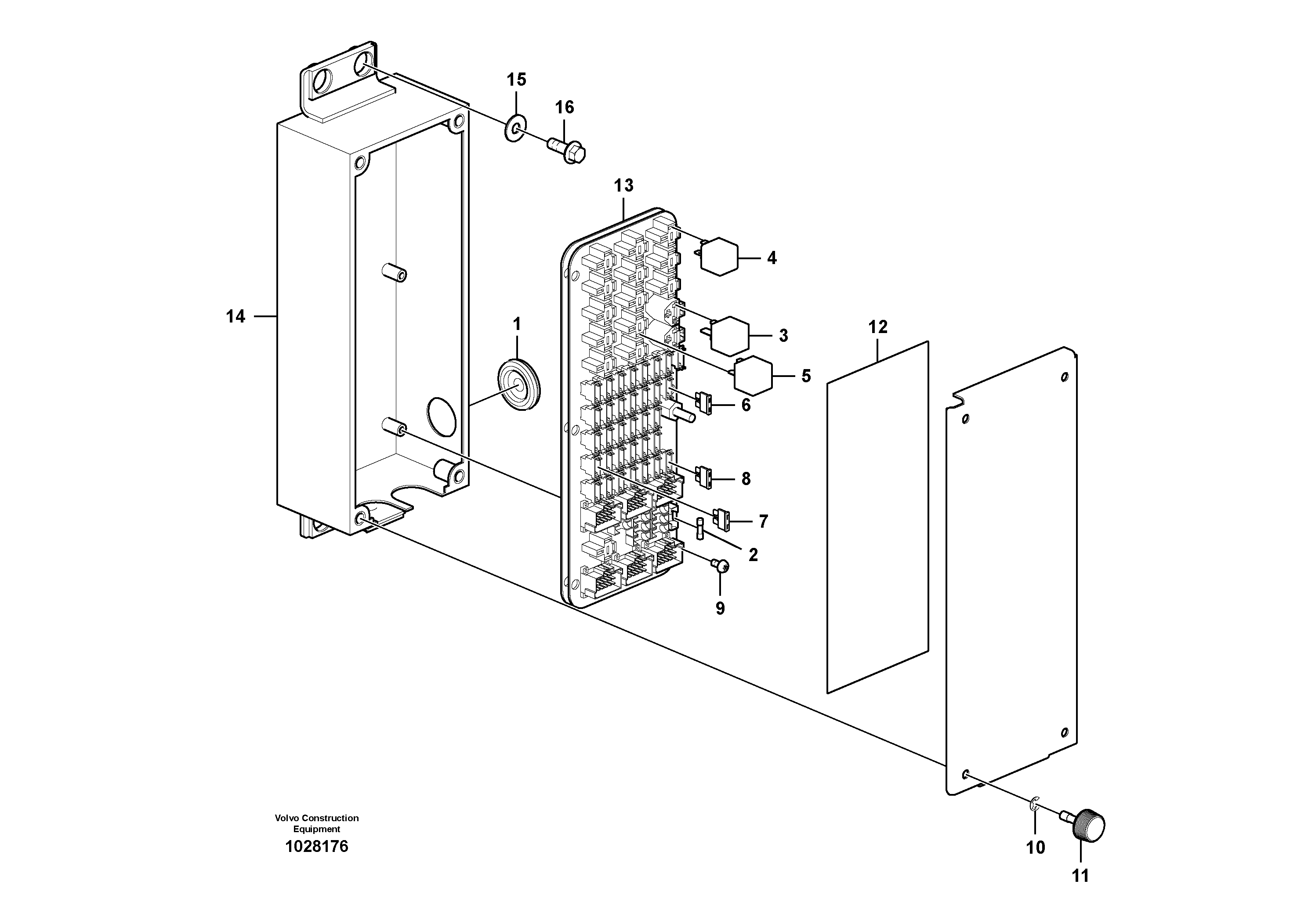 15
16
13
4
14
1
3
12
5
6
8
7
2
9
Volvo Construction Equipment
1028176
10
11