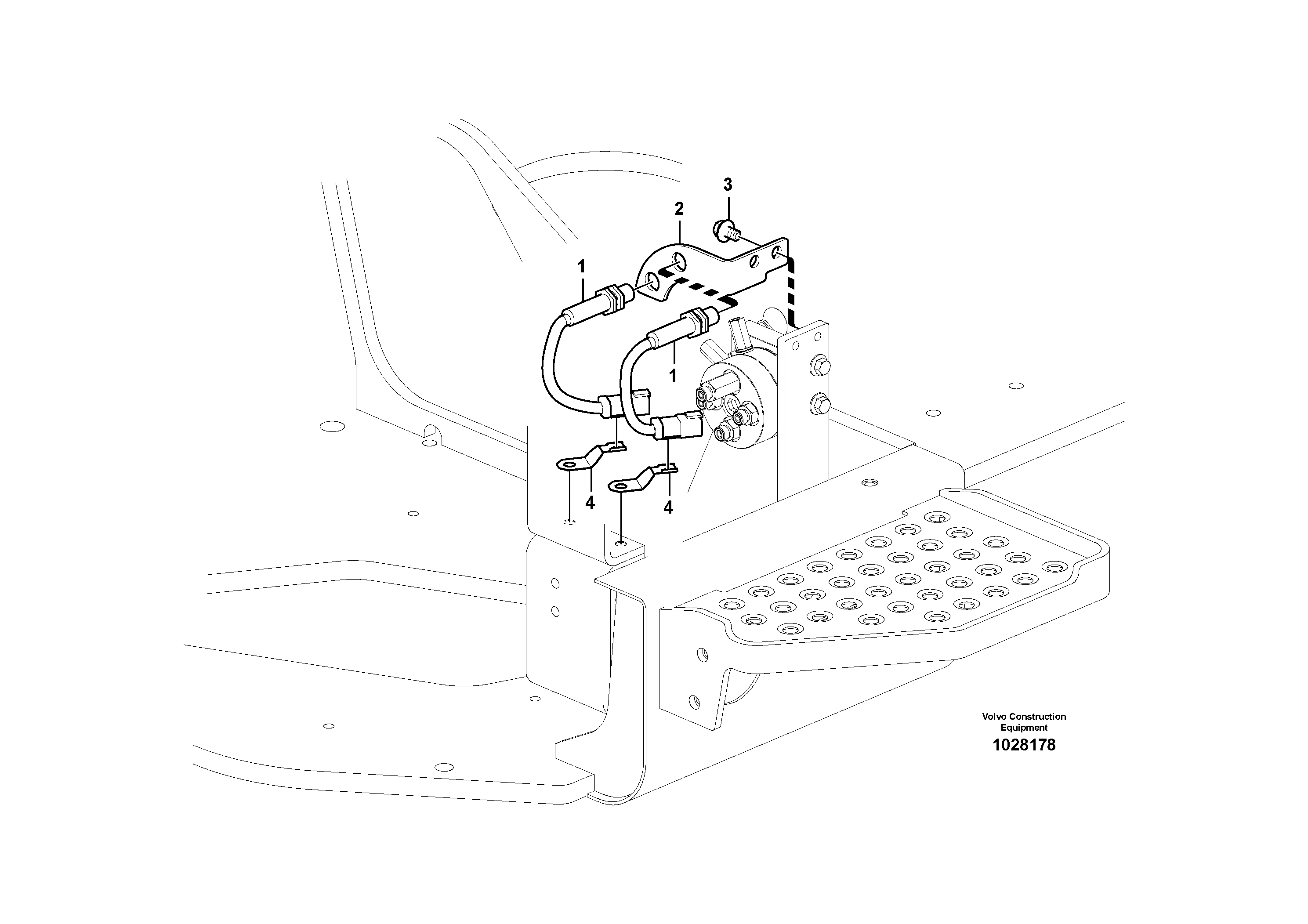 3
2
1
1
4
4
Volvo Construction Equipment
1028178