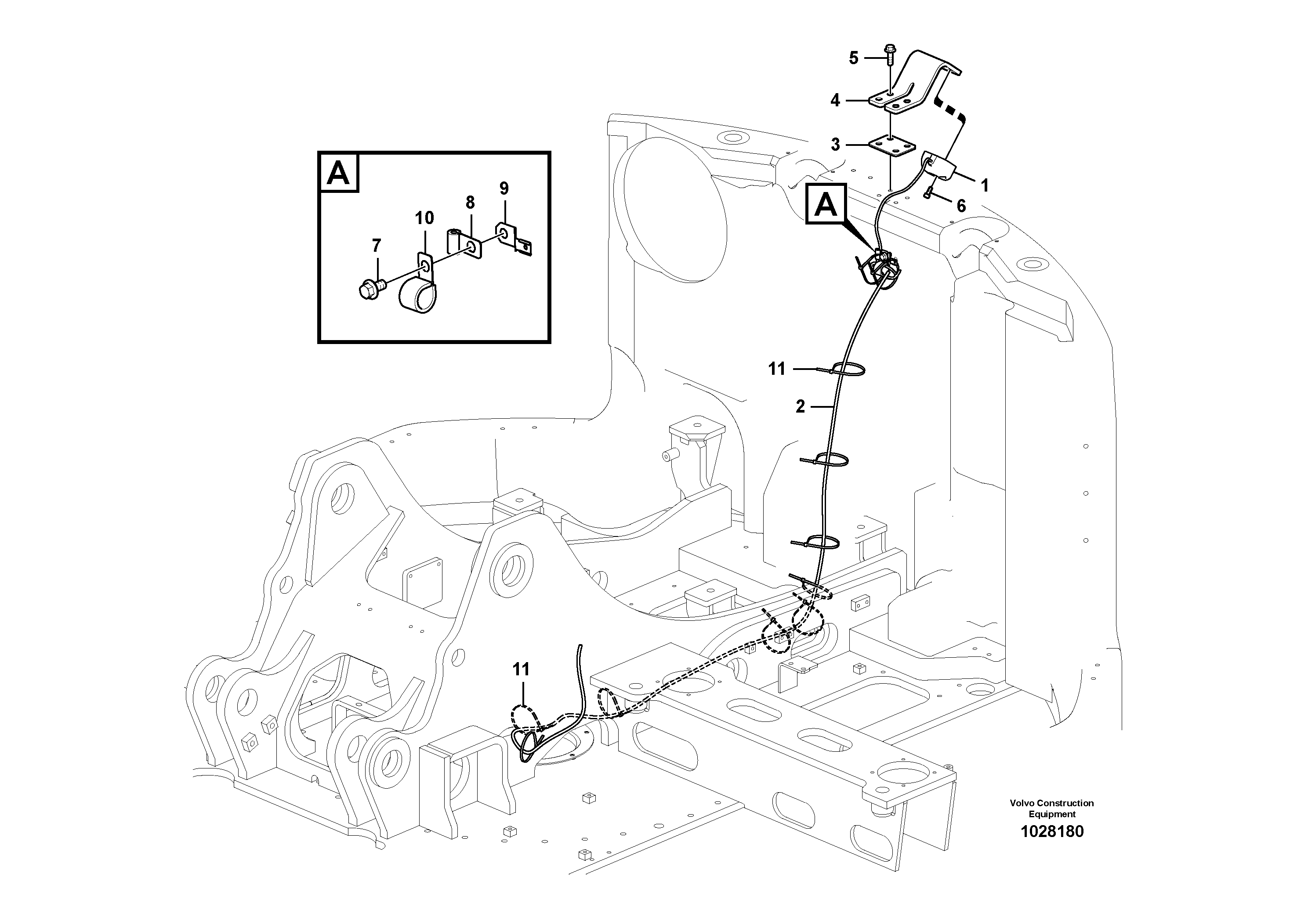 A

9
8
10
7

5
4
3
1
6
A

11
2

11

Volvo Construction Equipment
1028180