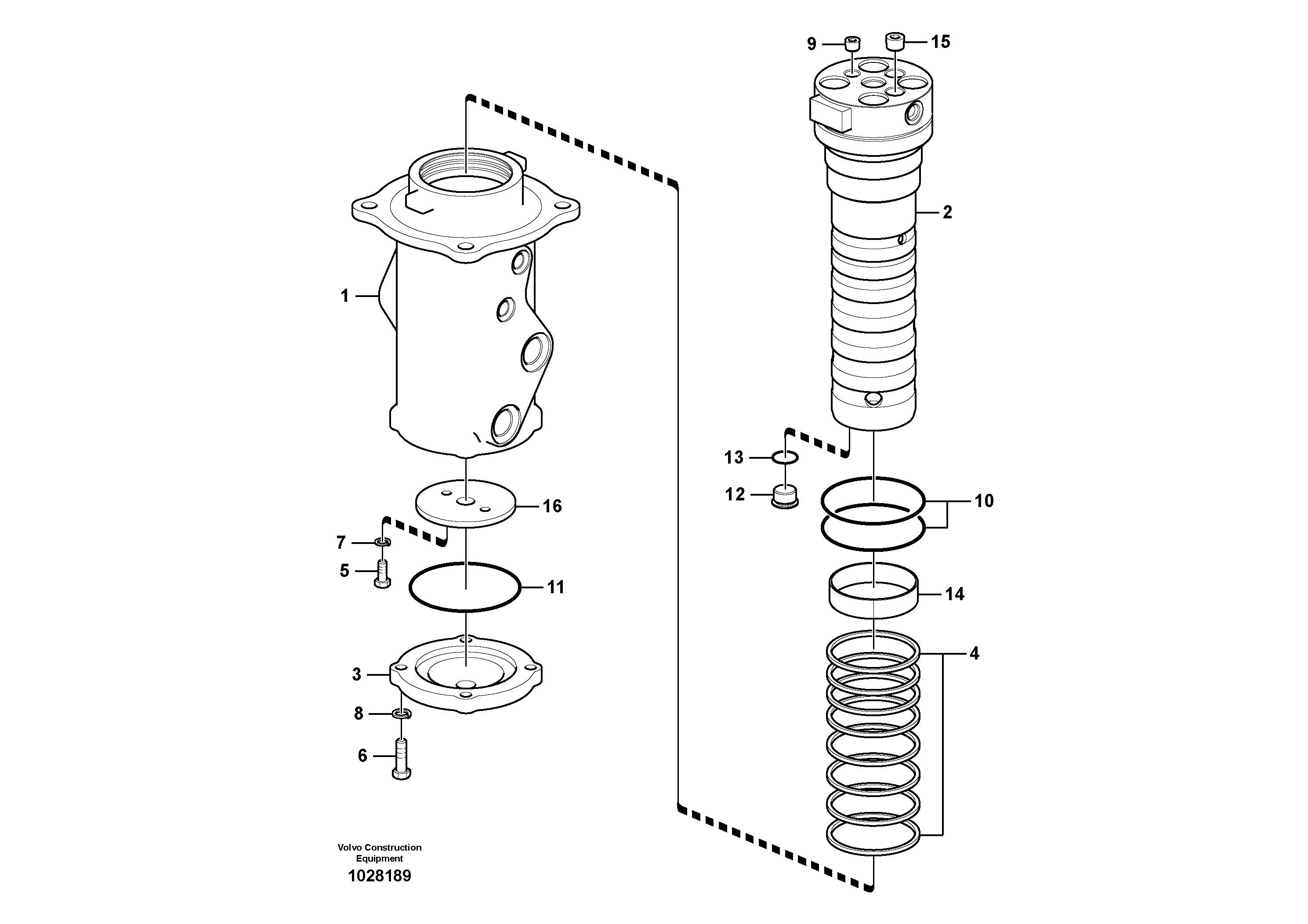 9
15
2
1
13
12
10
16
7
5
11
14
4
3
8
6

Volvo Construction
Equipment
1028189