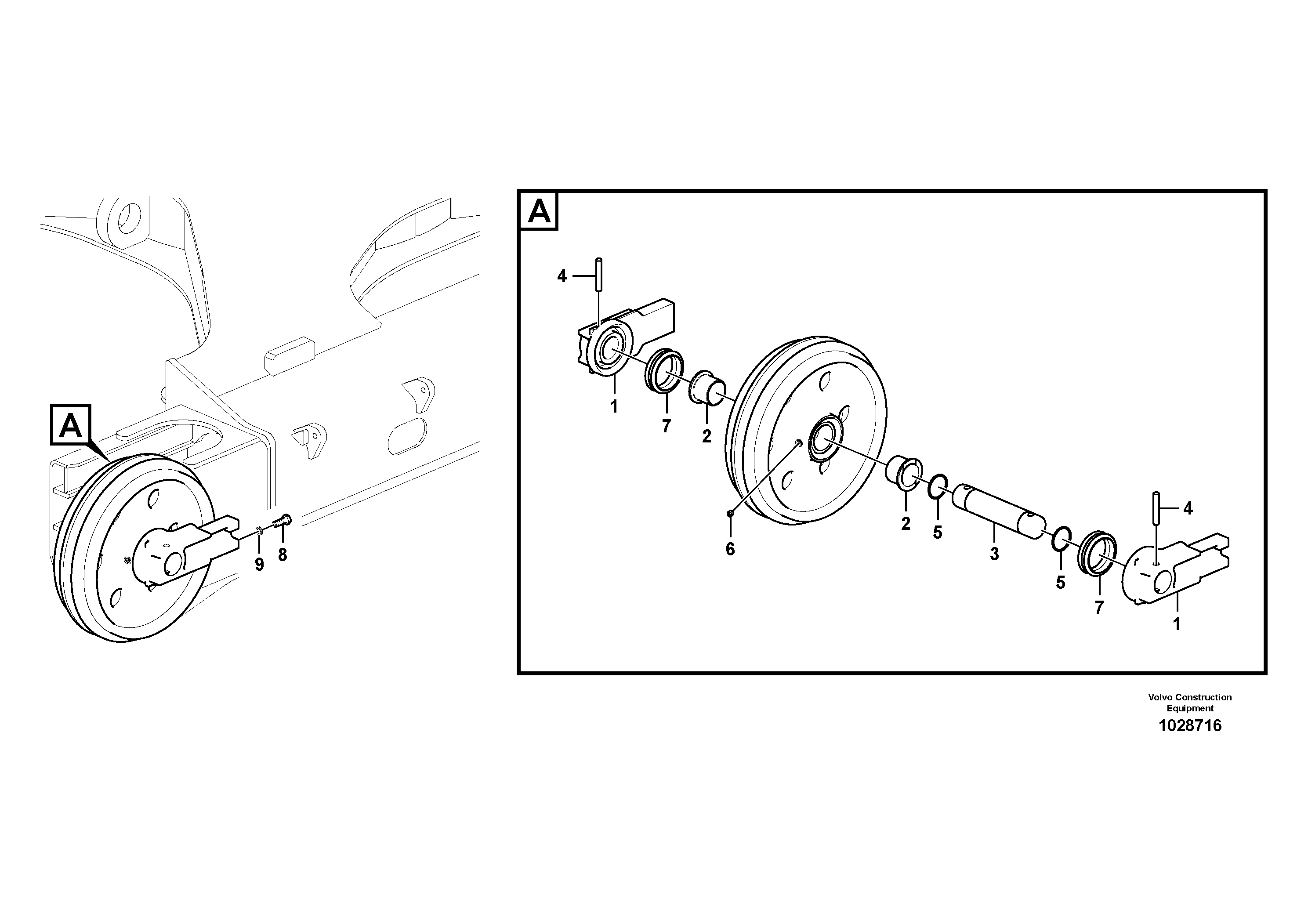 A

9 8

A

4

1

7

2

6

2

5

3

5

7

4

1

Volvo Construction Equipment

1028716