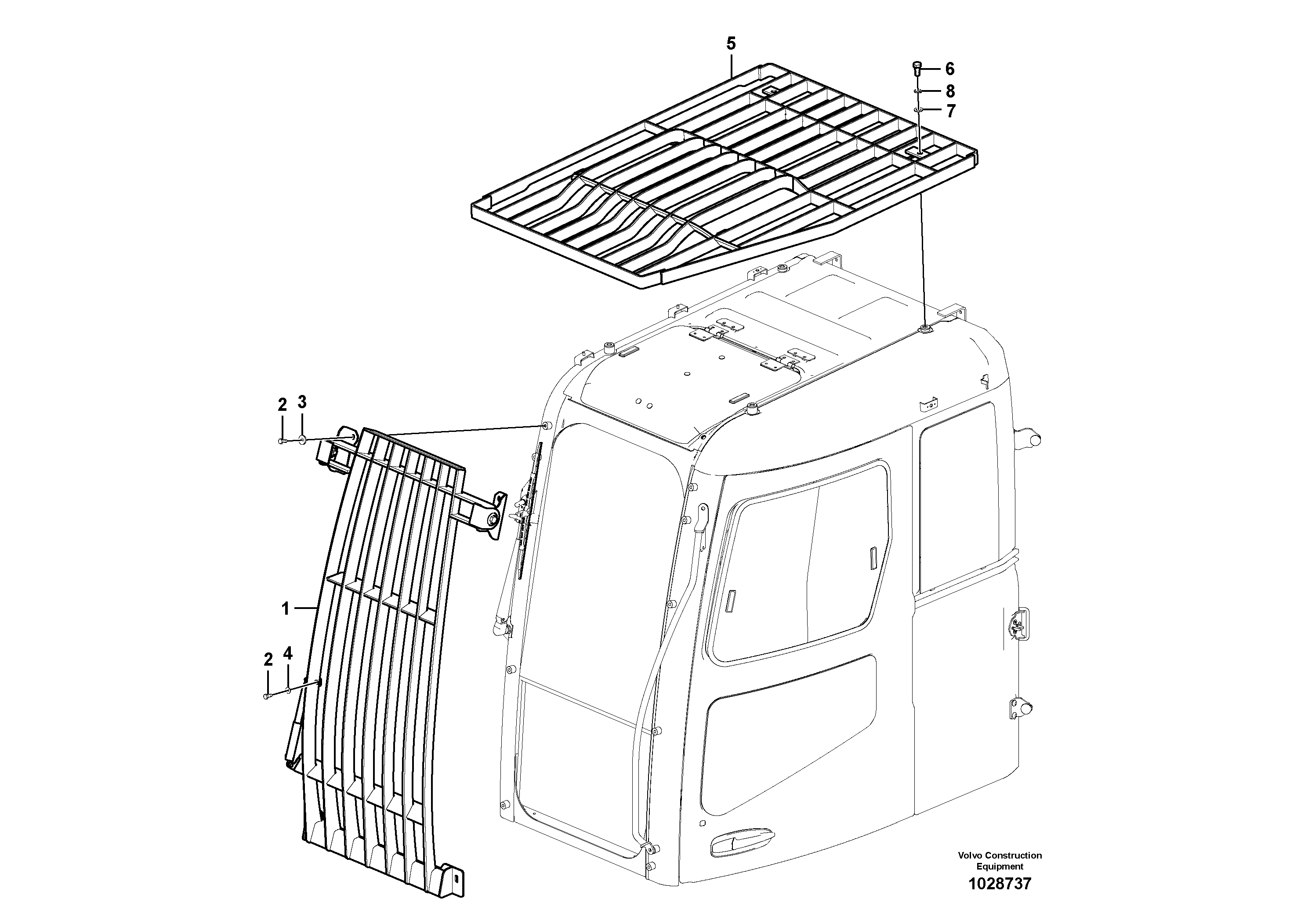 5

6

8

7

2

3

1

2

4

Volvo Construction Equipment

1028737