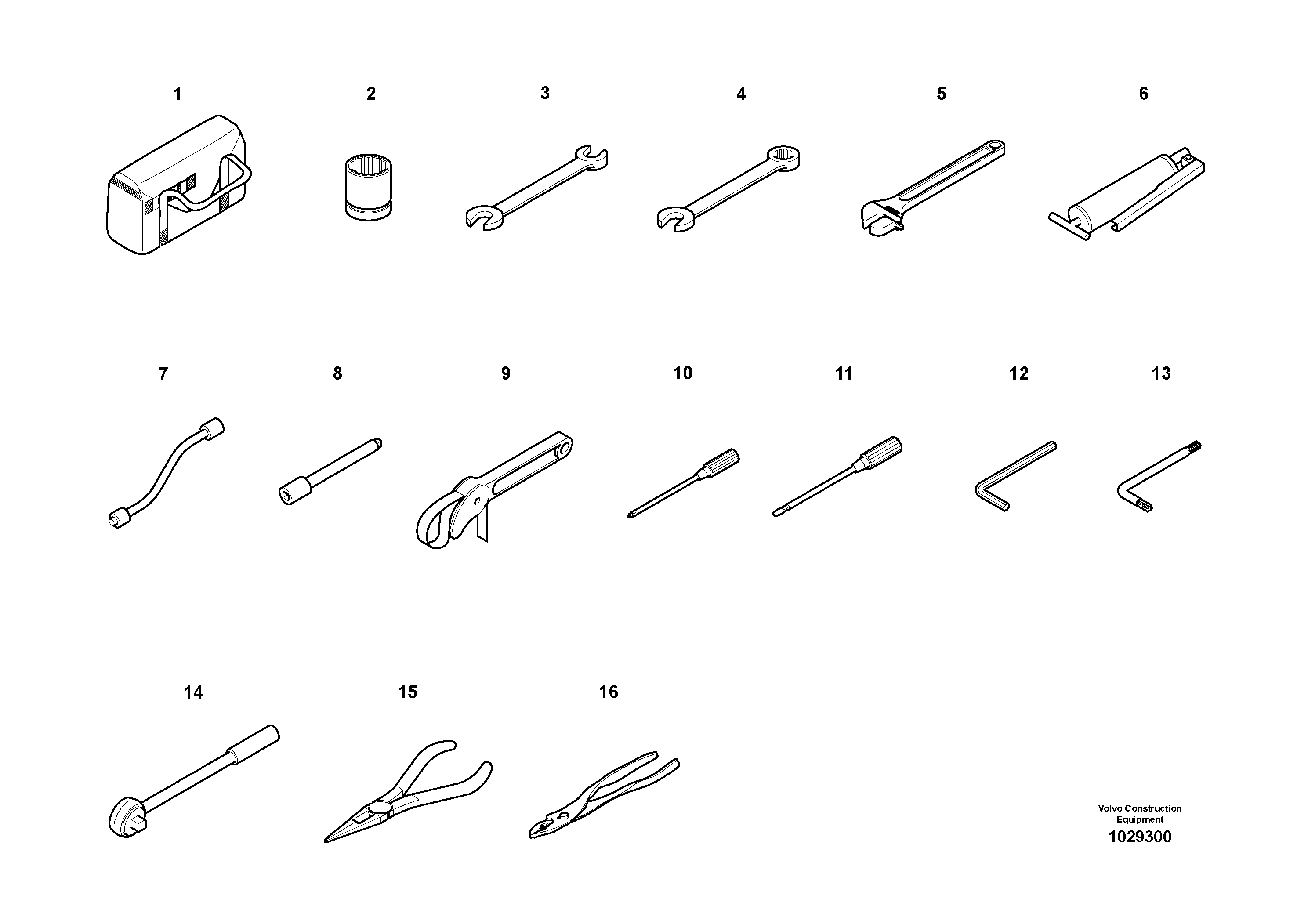 1 2 3 4 5 6

7 8 9 10 11 12 13

14 15 16

Volvo Construction Equipment
1029300