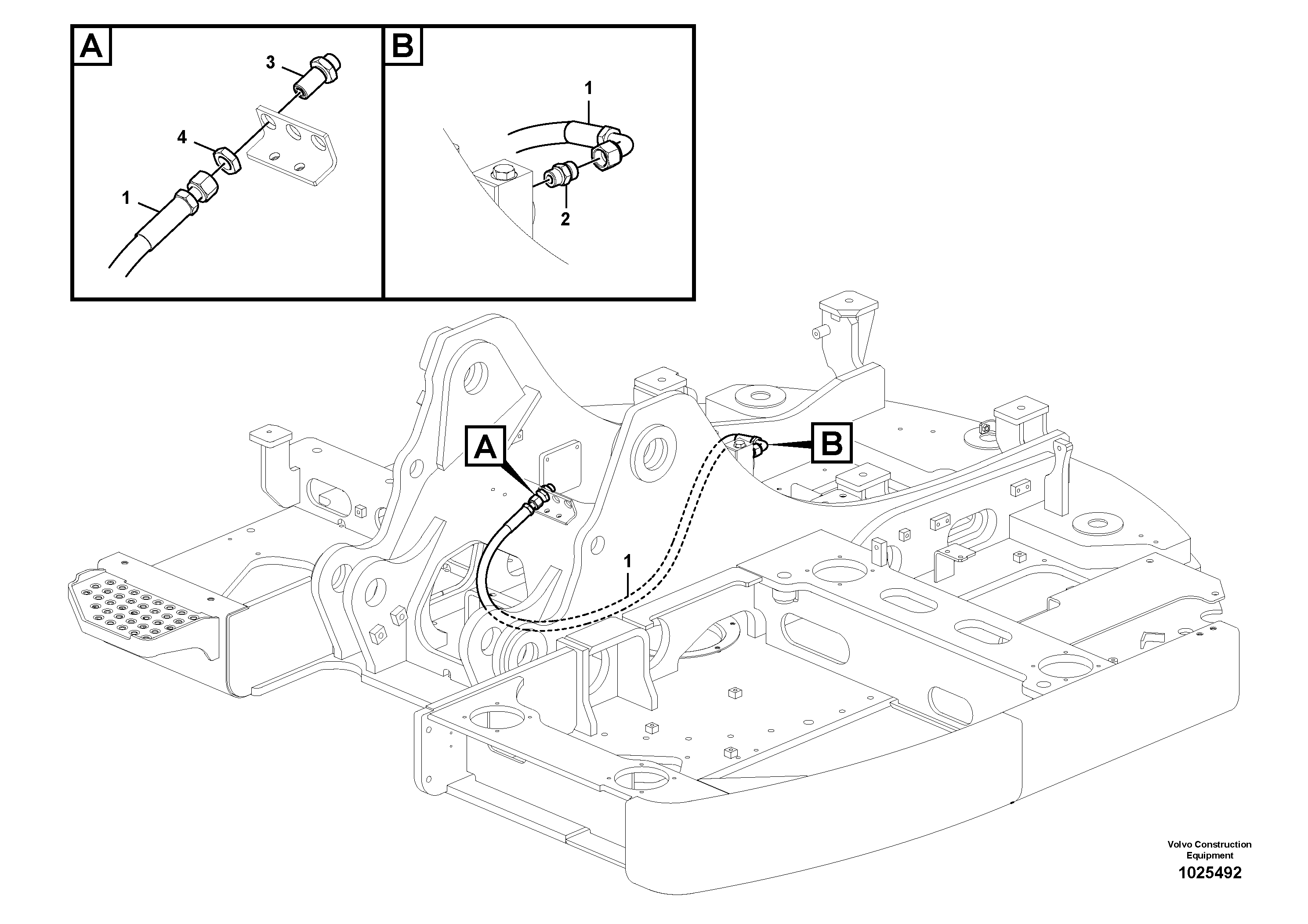 A
3
4
1

B
1
2

A
B
1

Volvo Construction Equipment
1025492