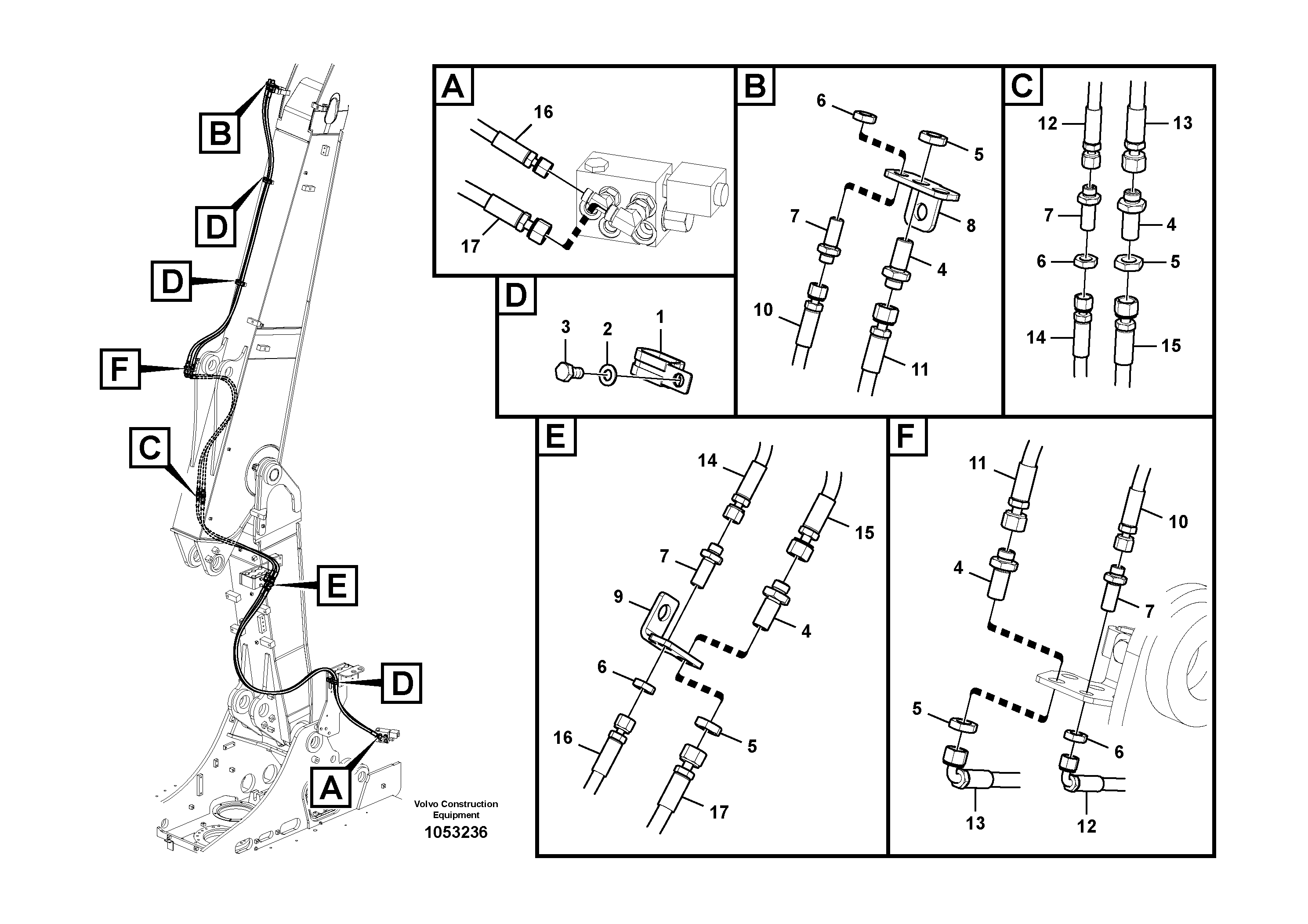 B
D
D
F
C
E
D
A

Volvo Construction Equipment
1053236

A
16
17

B
6
5
7
8
4
10
11

C
12
13
7
4
6
5
14
15

D
3
2
1

E
14
15
7
9
4
6
16
5
17

F
11
10
4
7
5
6
13
12