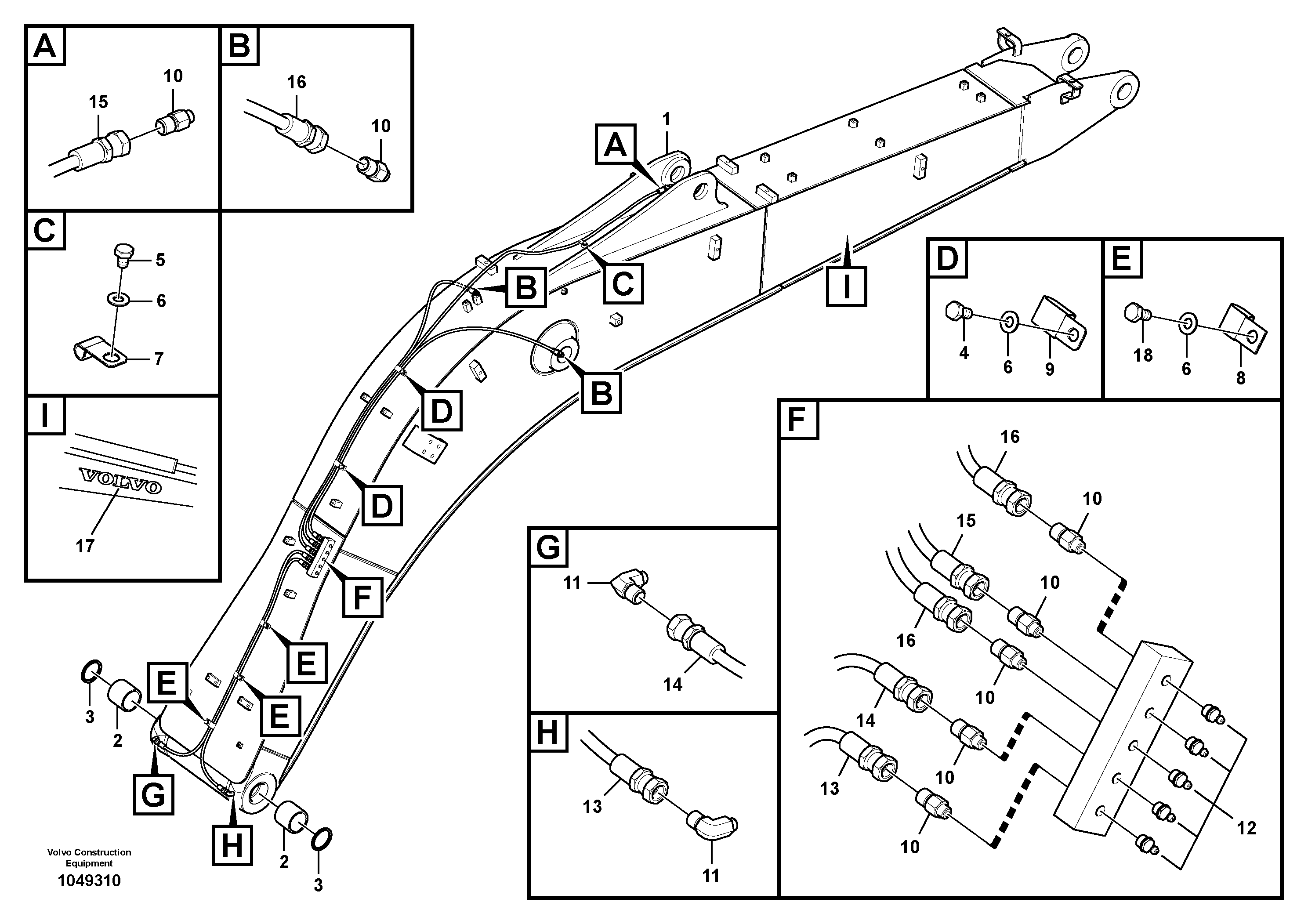 A
15
10

B
16
10

C
5
6
7

I
VOLVO
17

A
1
B
C
I
B
D
D
F
E
E
E
G
H
3
2
2
3

D
4
6
9

E
18
6
8

F
16
10
15
10
16
10
14
10
13
10
12

G
11
14

H
13
11

Volvo Construction Equipment
1049310