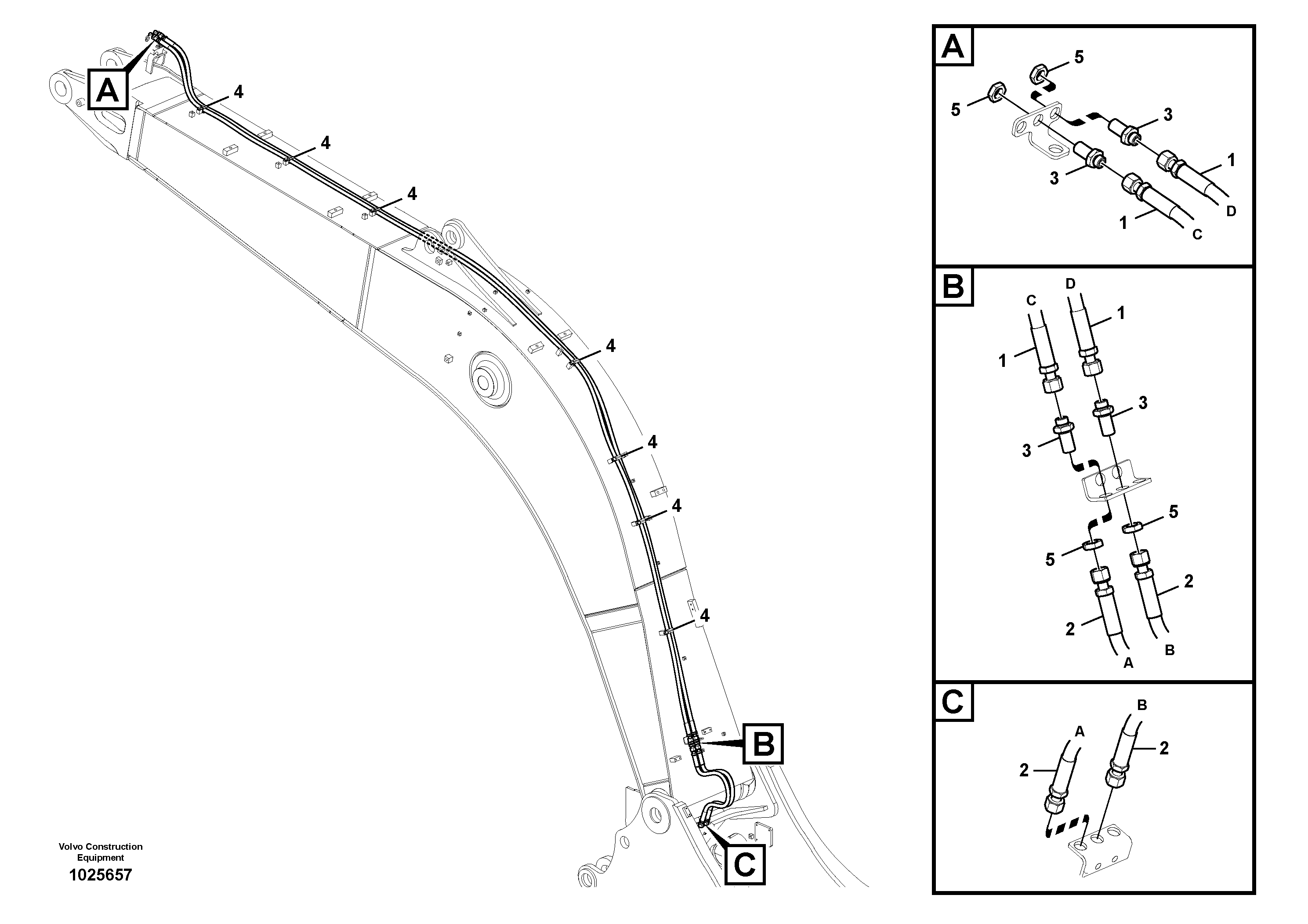 A
4
4
4
4
4
4
4
B
C

Volvo Construction Equipment
1025657

A
5
5
3
3
1
1
D
C

B
C
D
1
1
3
3
5
5
2
2
A
B

C
B
A
2
2