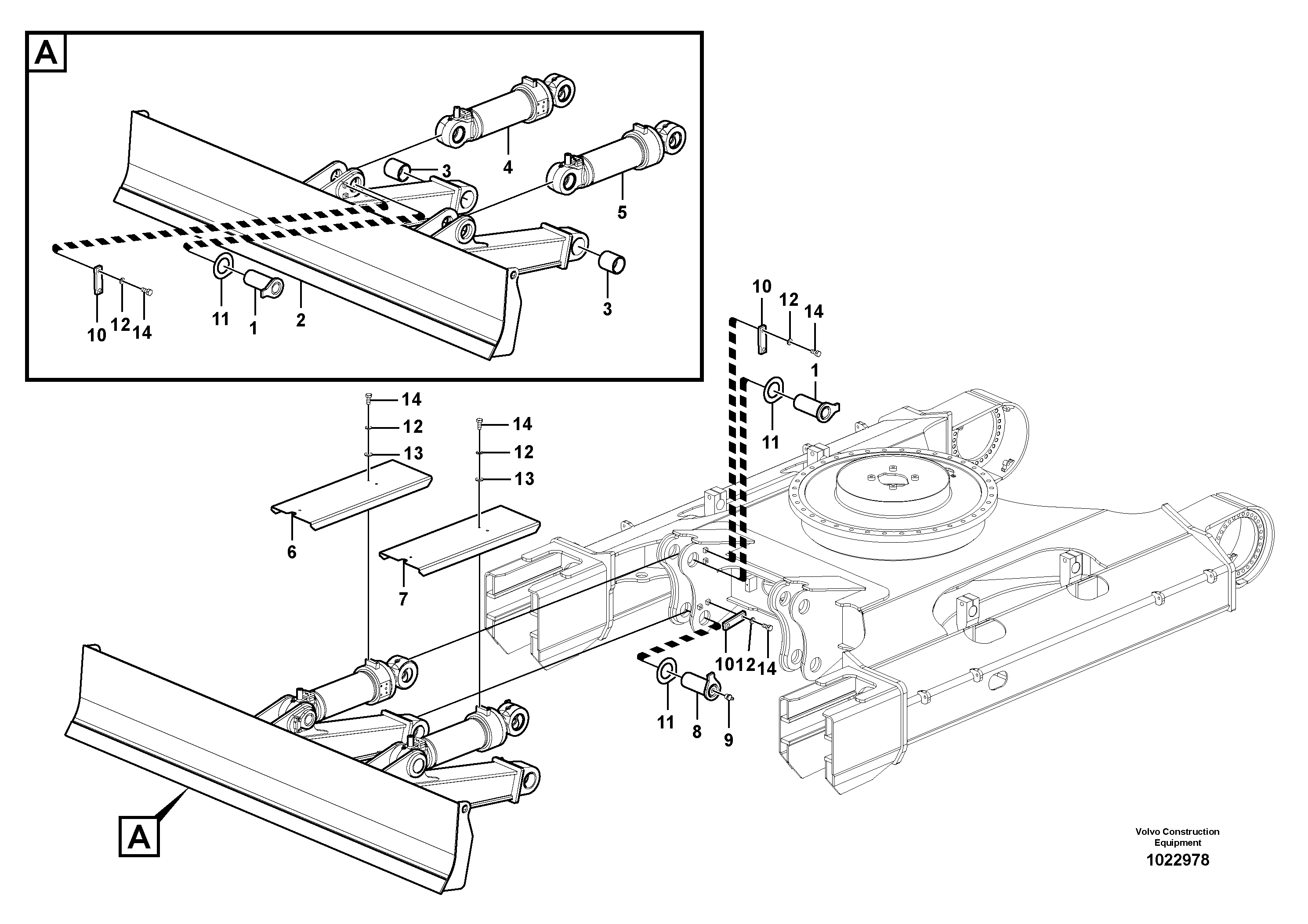 A

4

3

5

3

10 12 14

11

1

2

10

12

14

1

11

14

12

13

14

12

13

6

7

10 12 14

11

8

9

A

Volvo Construction Equipment

1022978